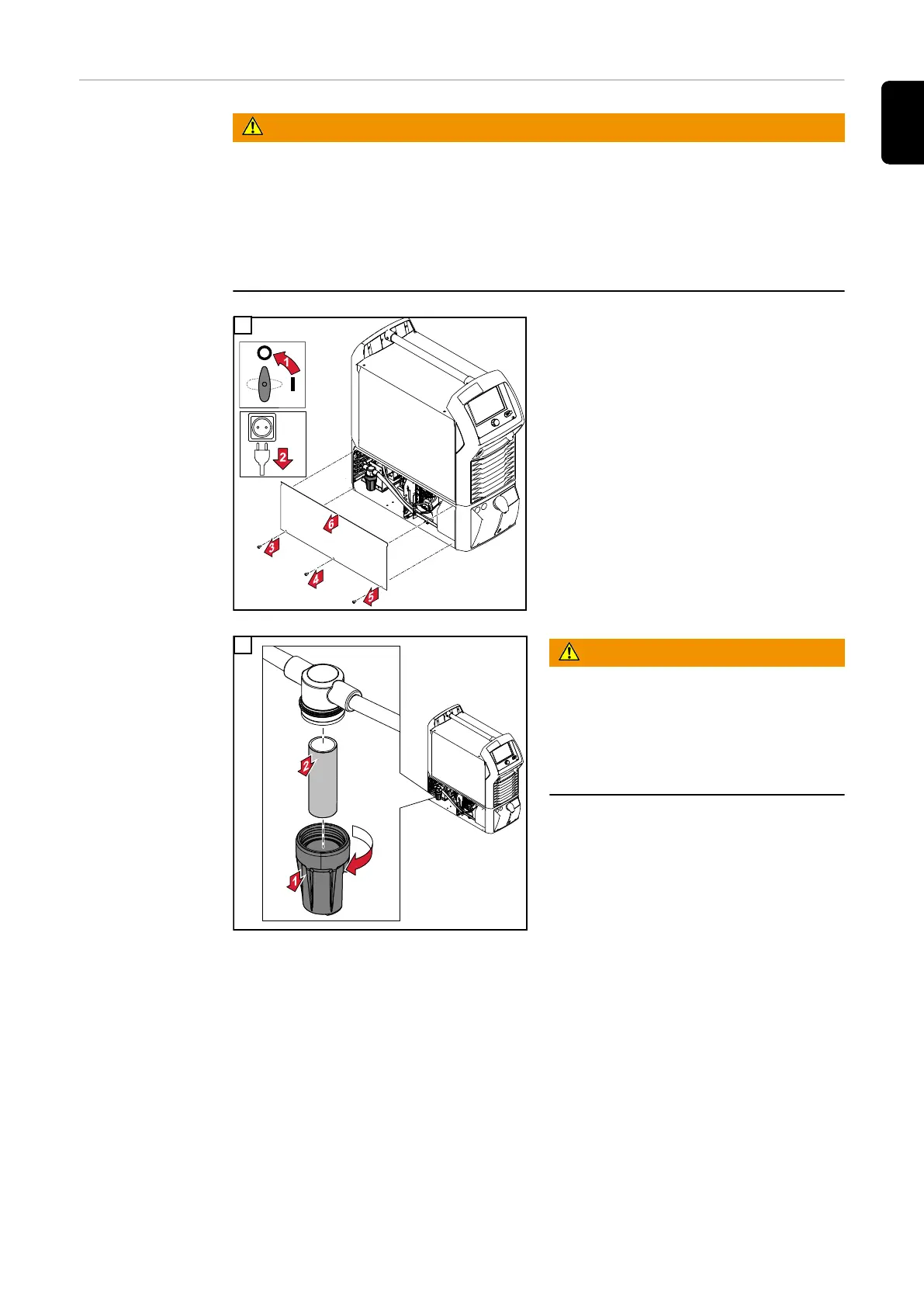 O
1
I
2
6
3
4
5

2
1