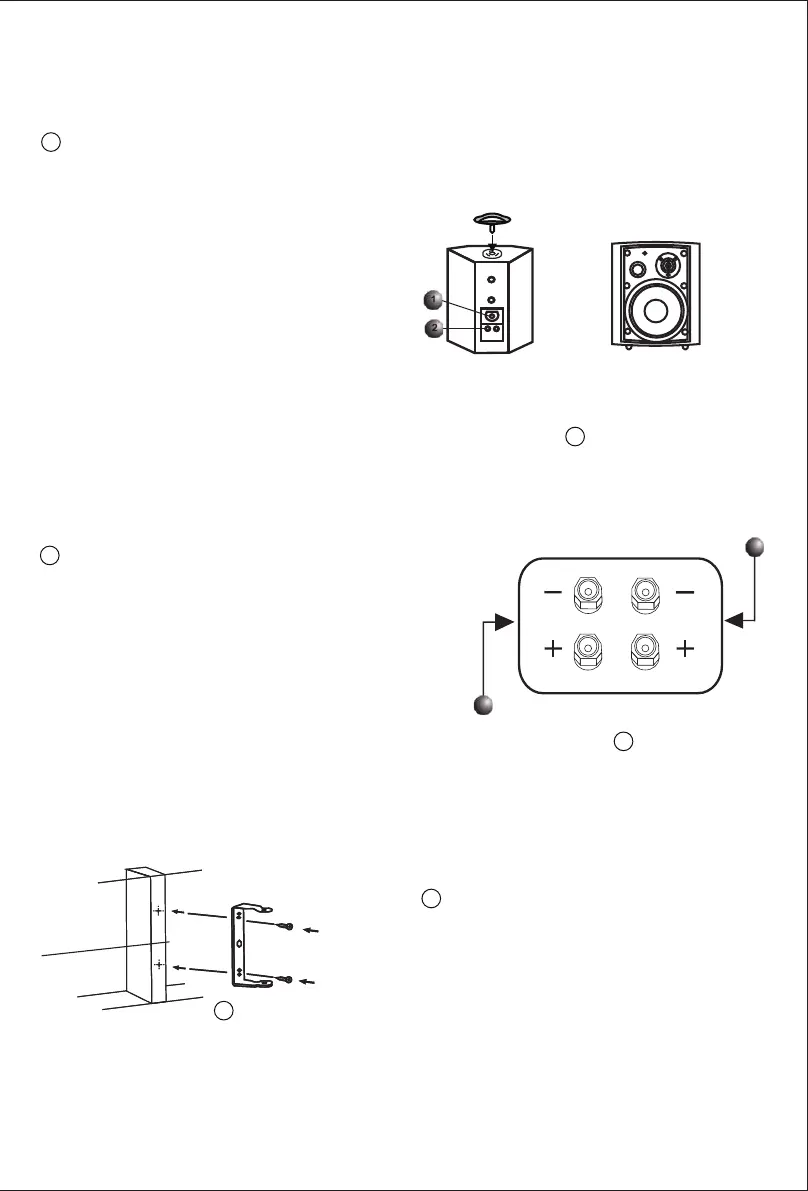 1

2

−  −

+  +