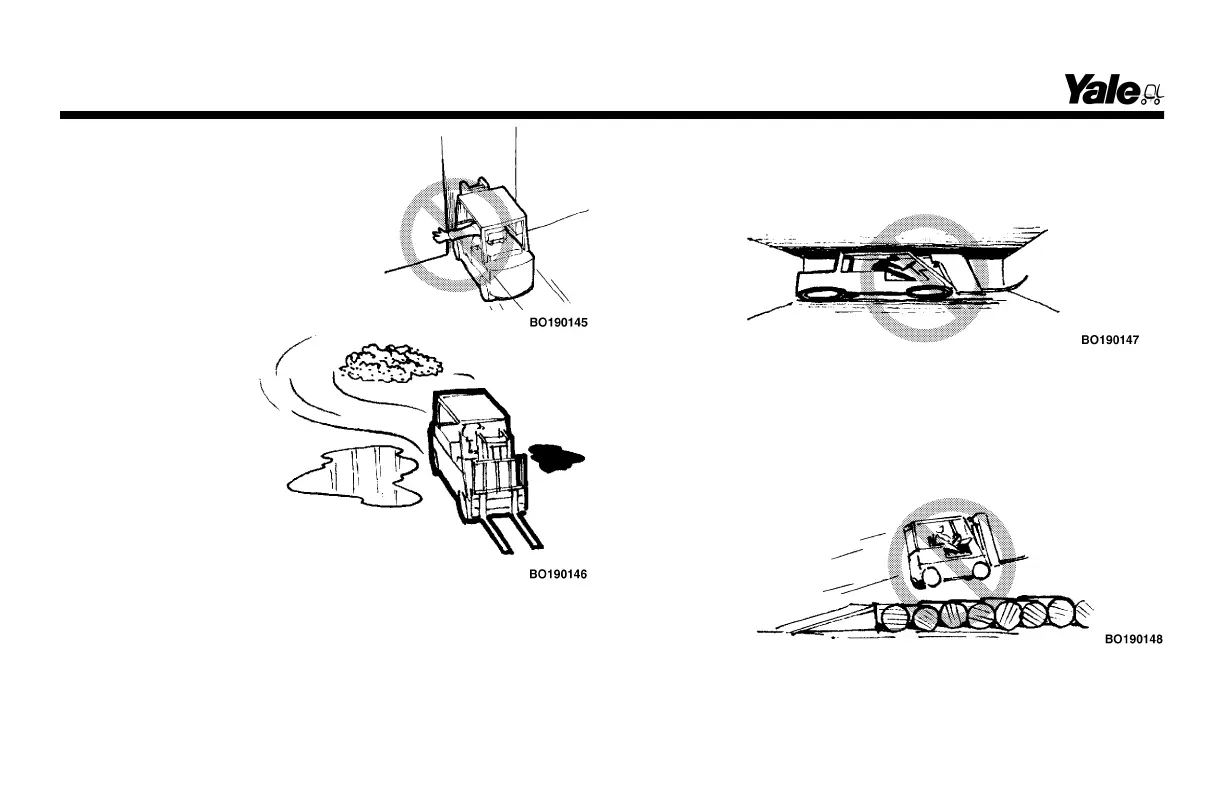 Yale

BO190145

BO190146

BO190147

BO190148