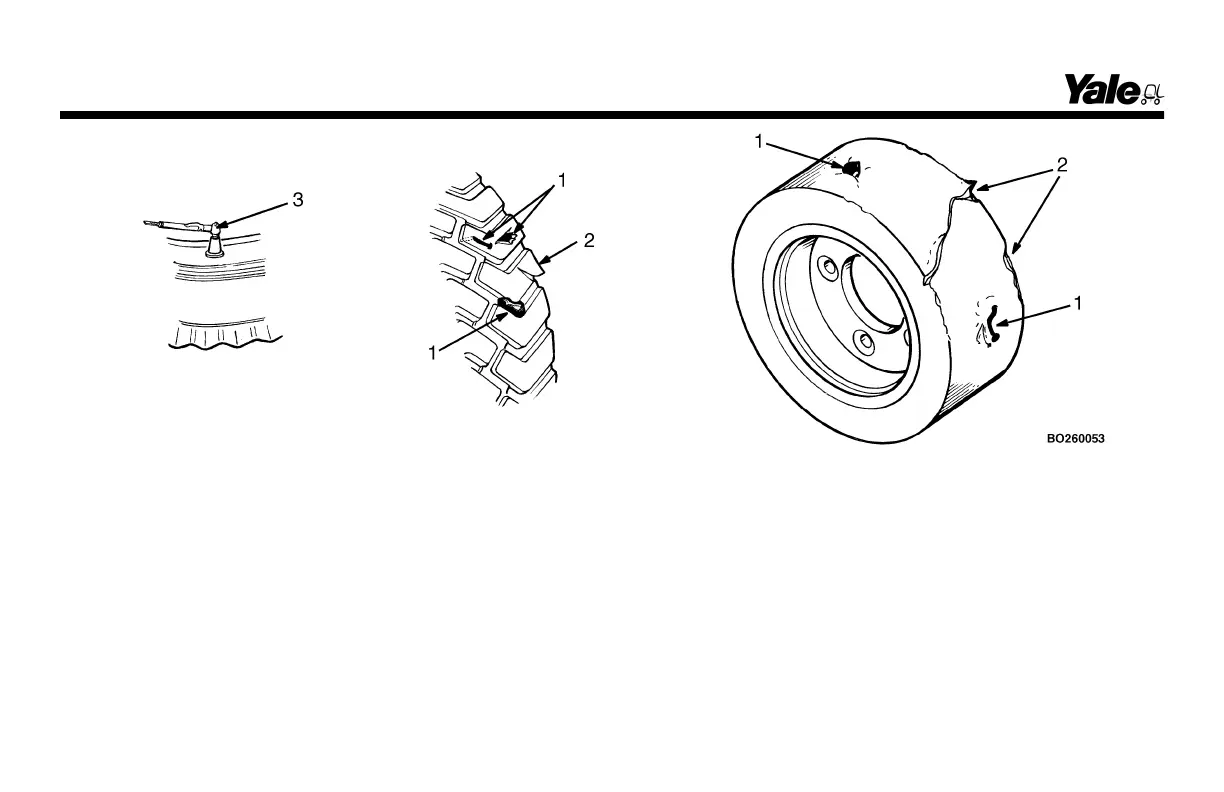 Yale

3

1

2

1

1

2

1

BO260053