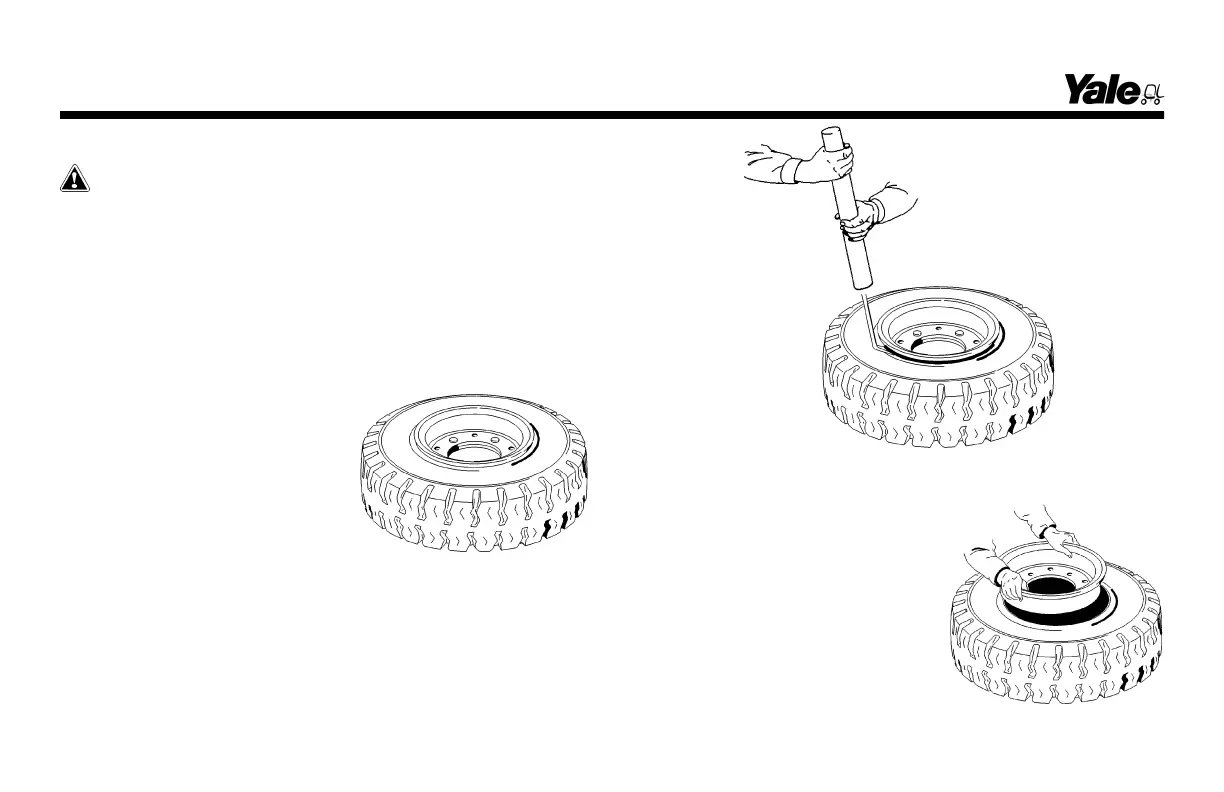 Yale