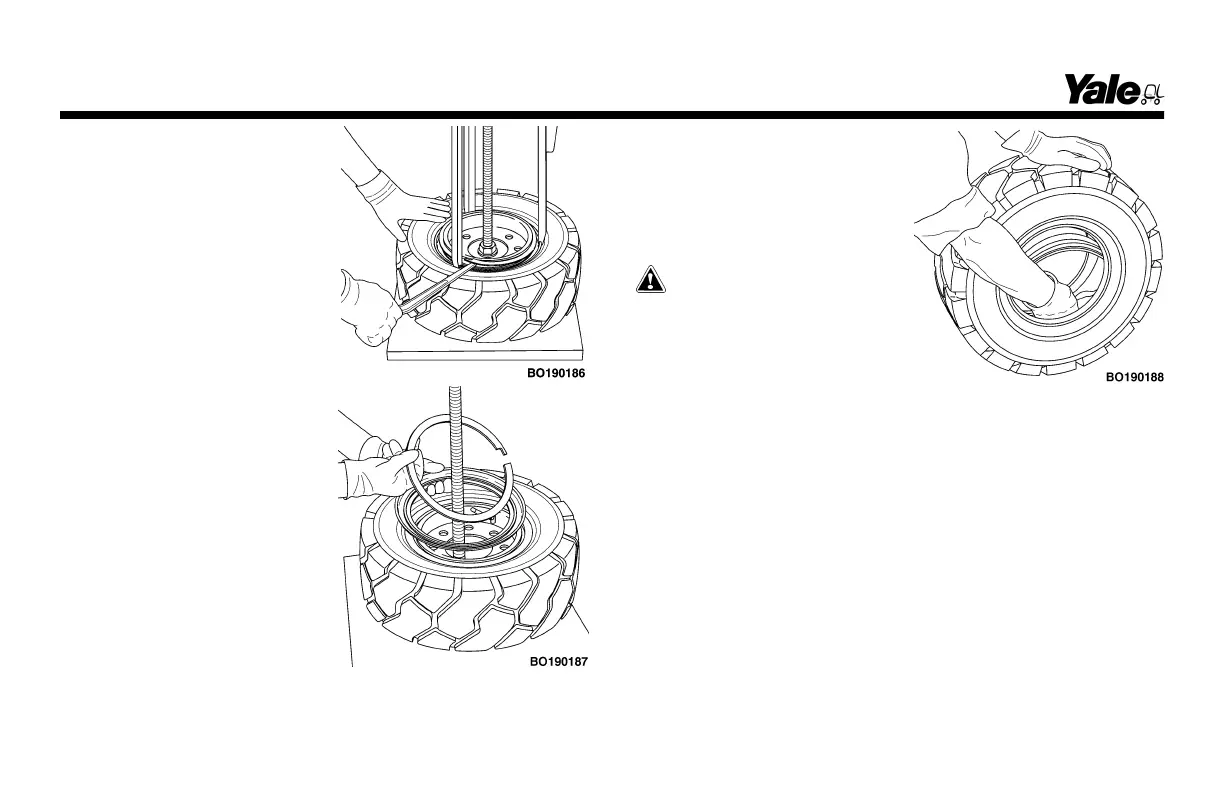 Yale

BO190186

BO190187

BO190188