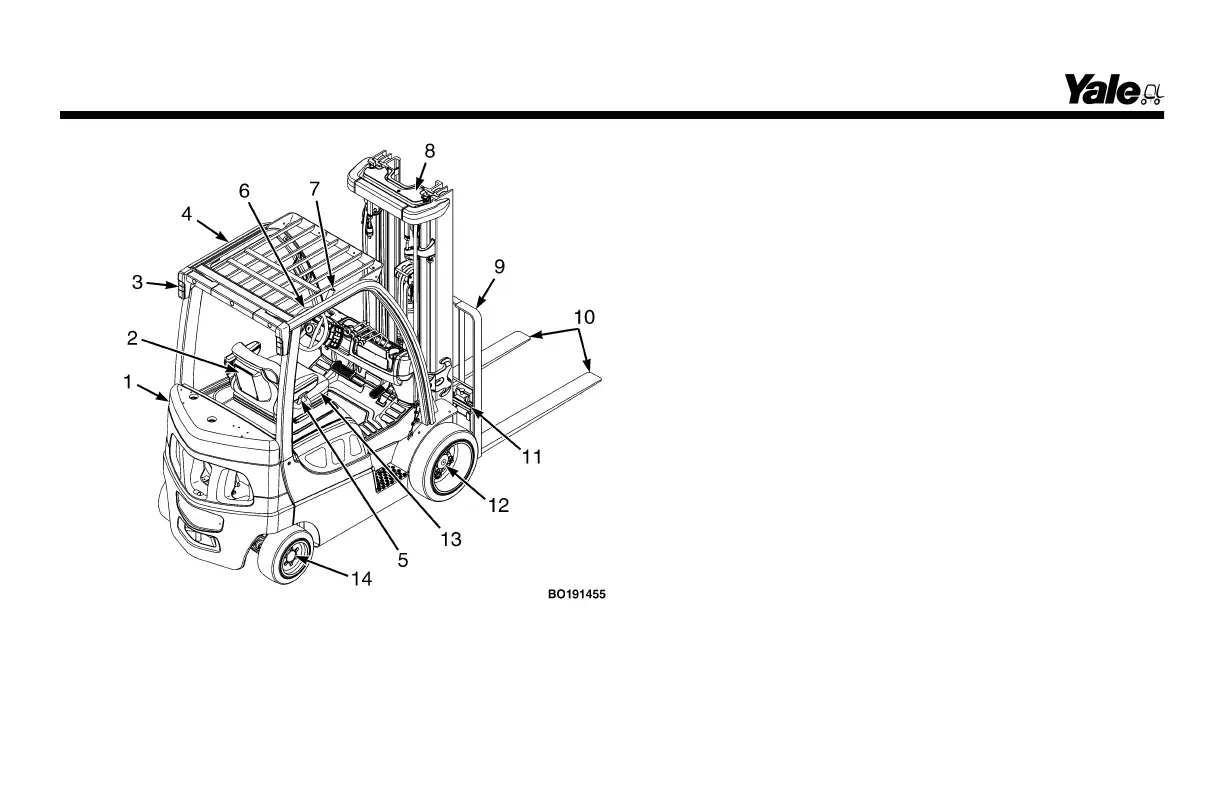 Yale

8
6
7
4
9
3
10
2
1
11
12
13
5
14

BO191455