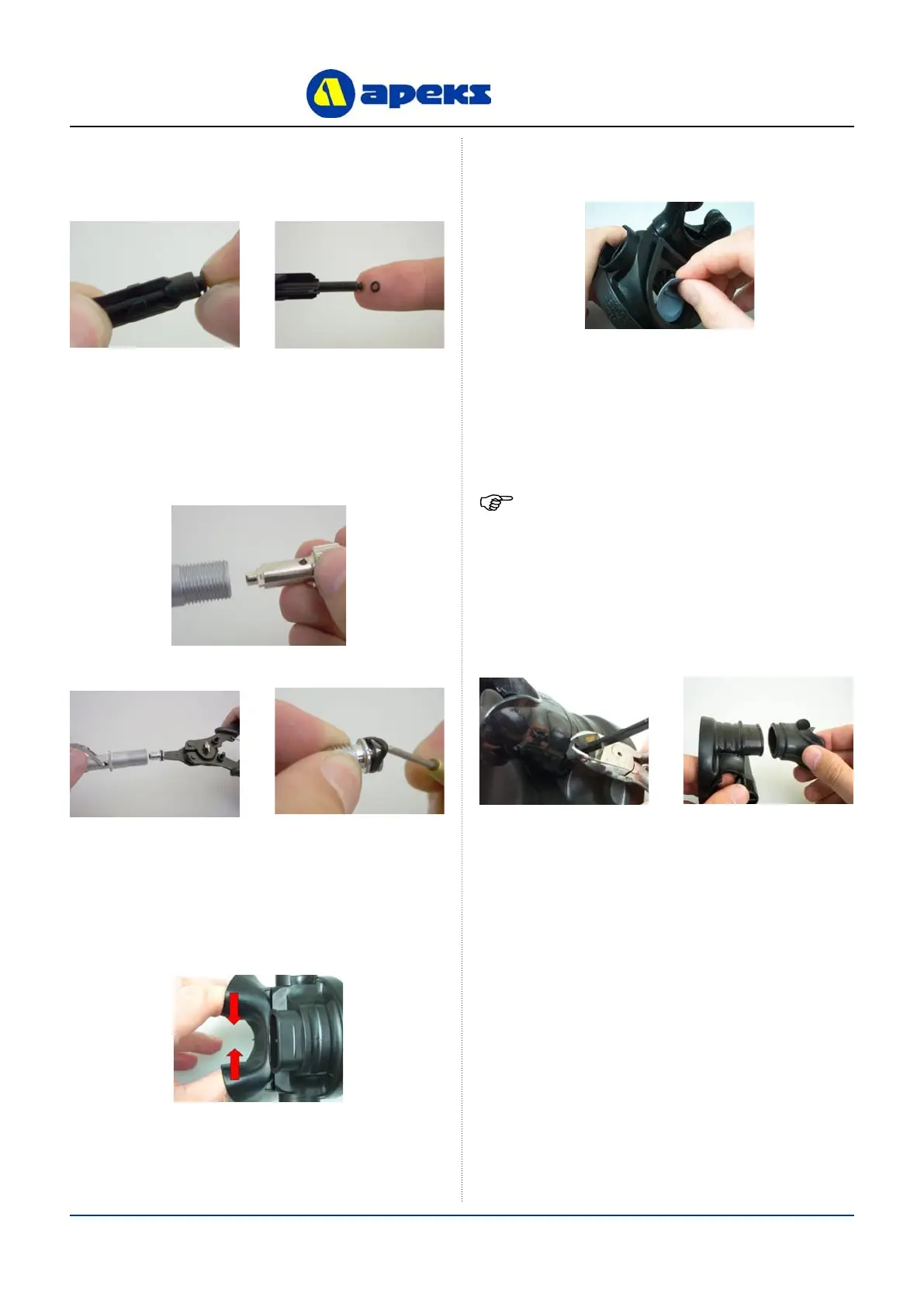 apeks