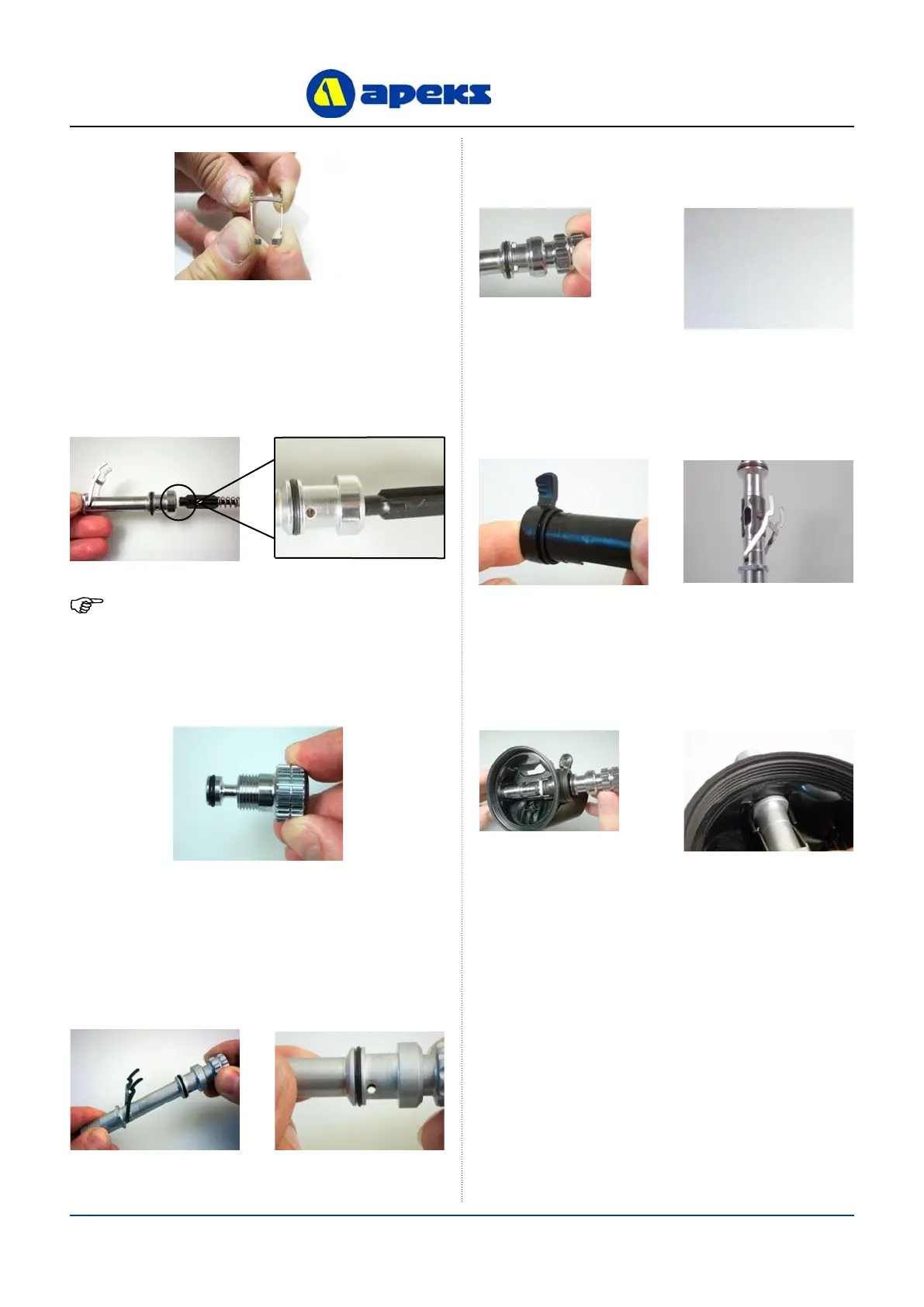 apeks