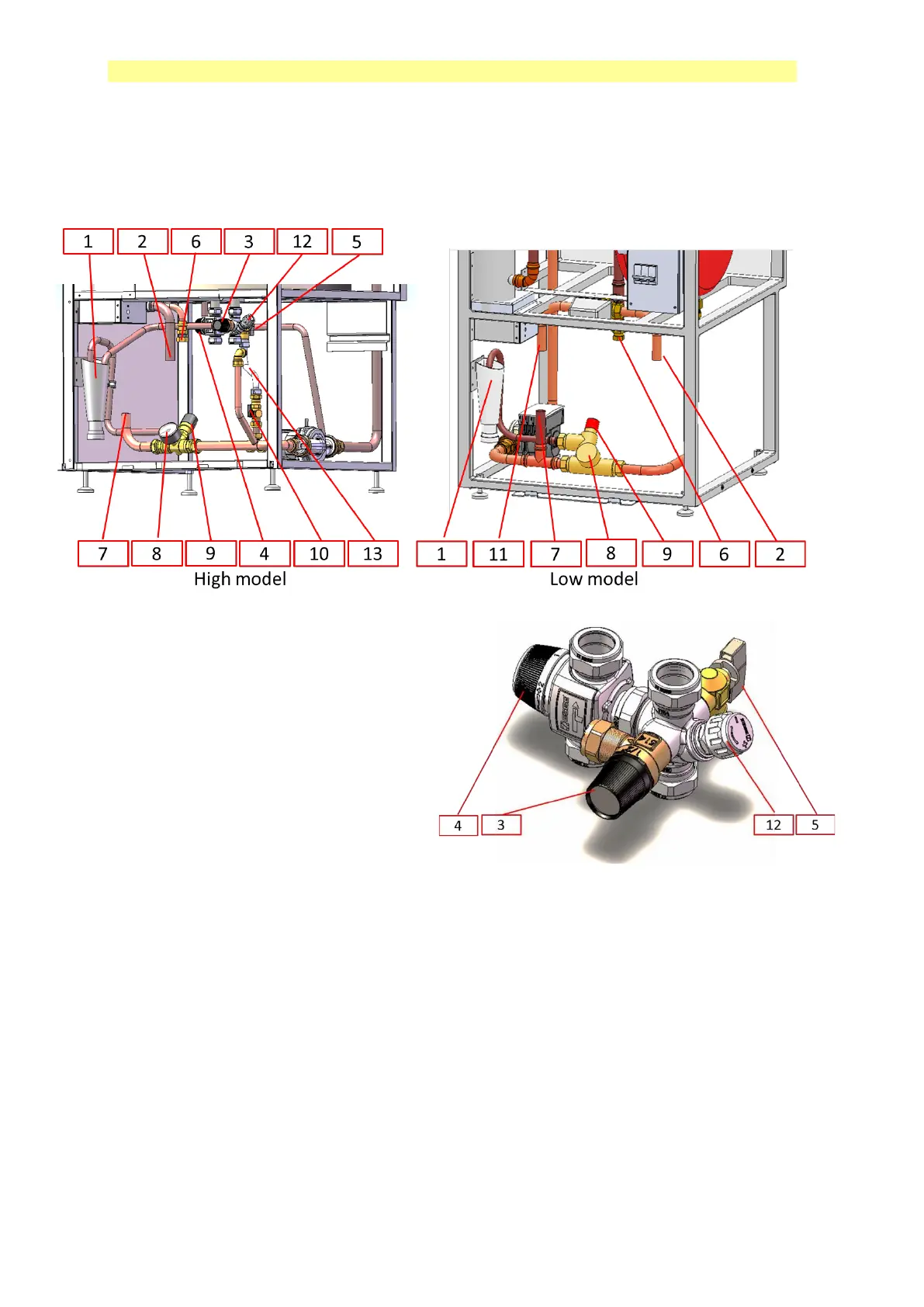 1 2 6 3 12 5

7 8 9 4 10 13

High model

1 11 7 8 9 6 2

Low model

4 3 12 5