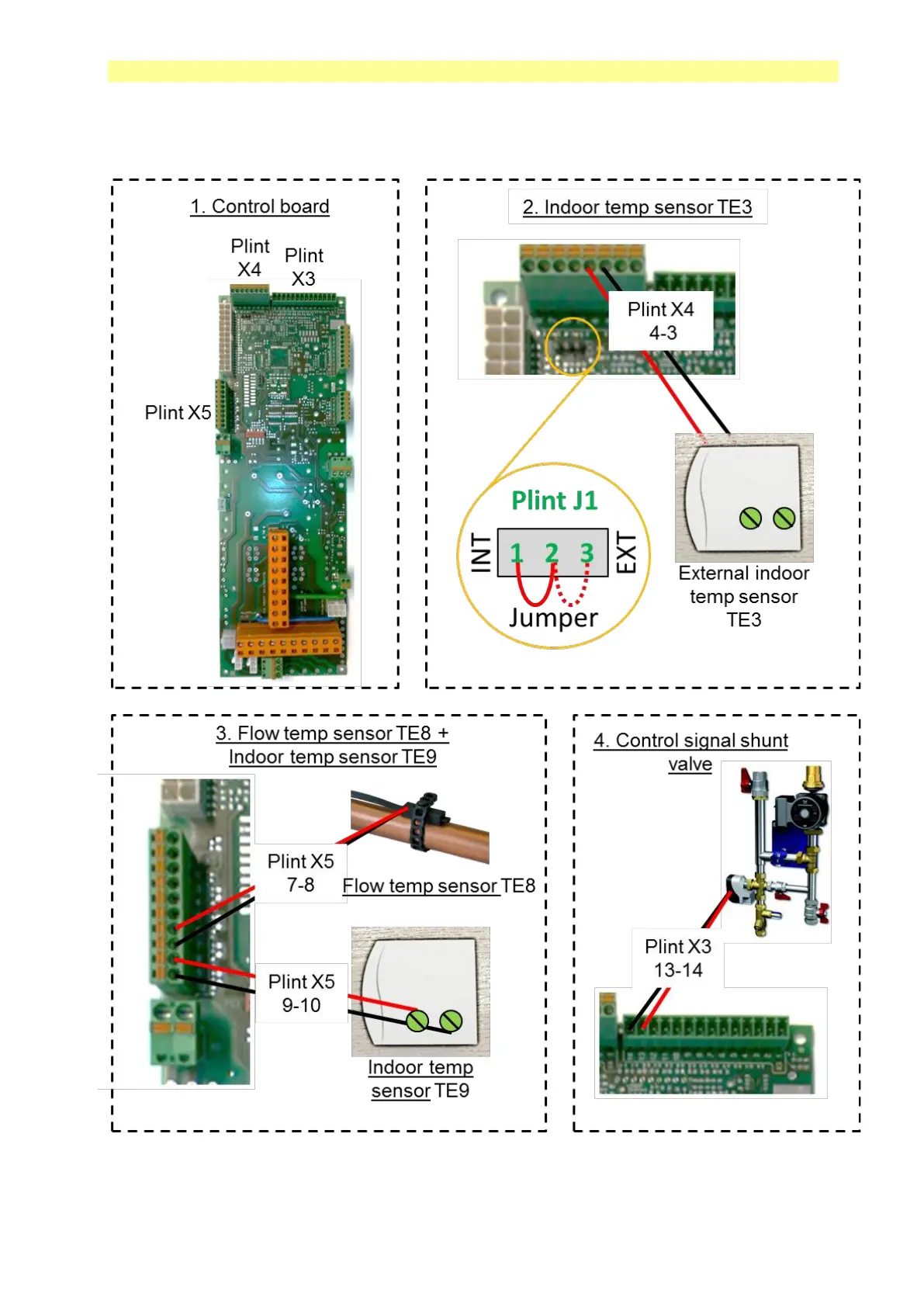 1. Control board

Plint X4

Plint X3

Plint X5

2. Indoor temp sensor TE3

Plint X4 4-3

Plint J1

INT

1 2 3

EXT

Jumper

External indoor temp sensor TE3

3. Flow temp sensor TE8 + Indoor temp sensor TE9

Plint X5 7-8

Flow temp sensor TE8

Plint X5 9-10

Indoor temp sensor TE9

4. Control signal shunt valve

Plint X3 13-14