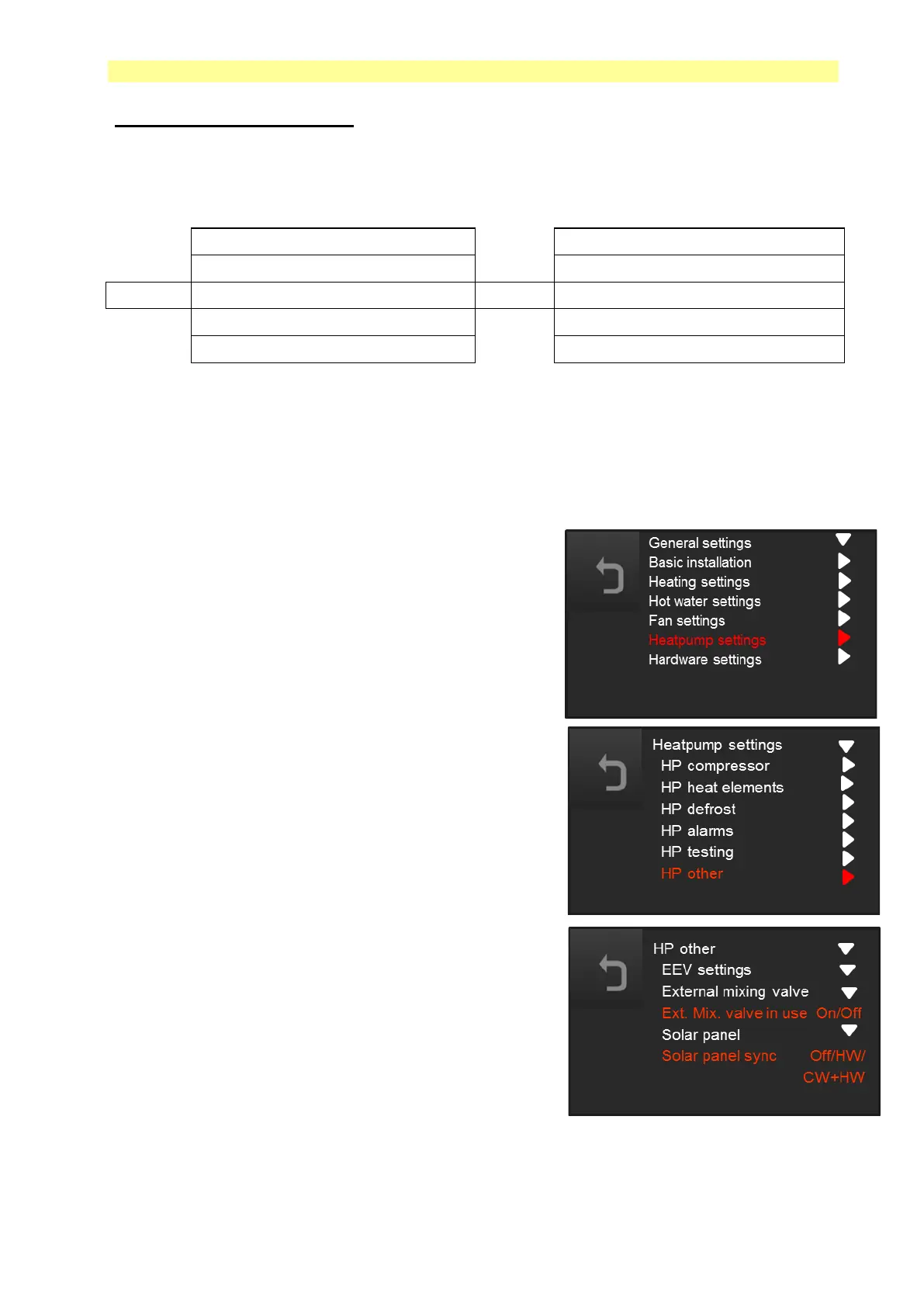 General settings
Basic installation
Heating settings
Hot water settings
Fan settings
Heatpump settings
Hardware settings

Heatpump settings
HP compressor
HP heat elements
HP defrost
HP alarms
HP testing
HP other

HP other
EEV settings
External mixing valve
Ext. Mix. valve in use On/Off
Solar panel
Solar panel sync Off/HW/CW+HW