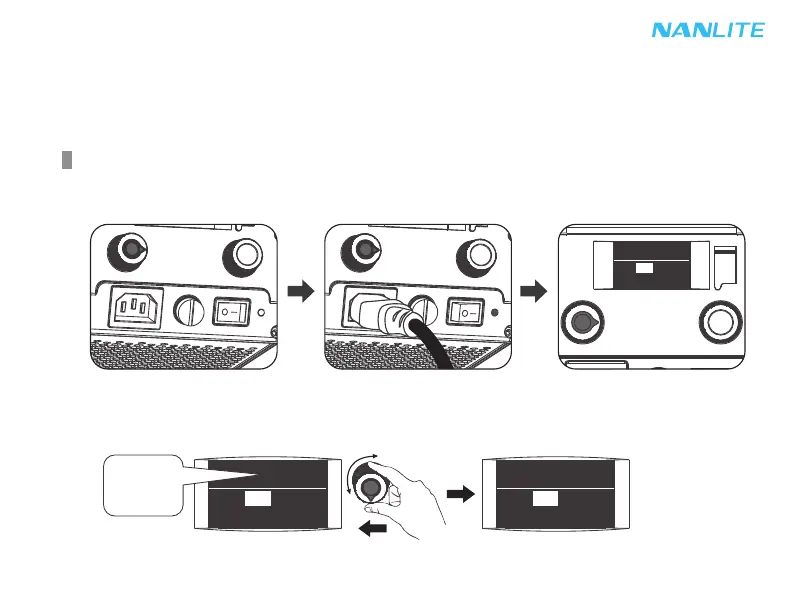 NANLITE