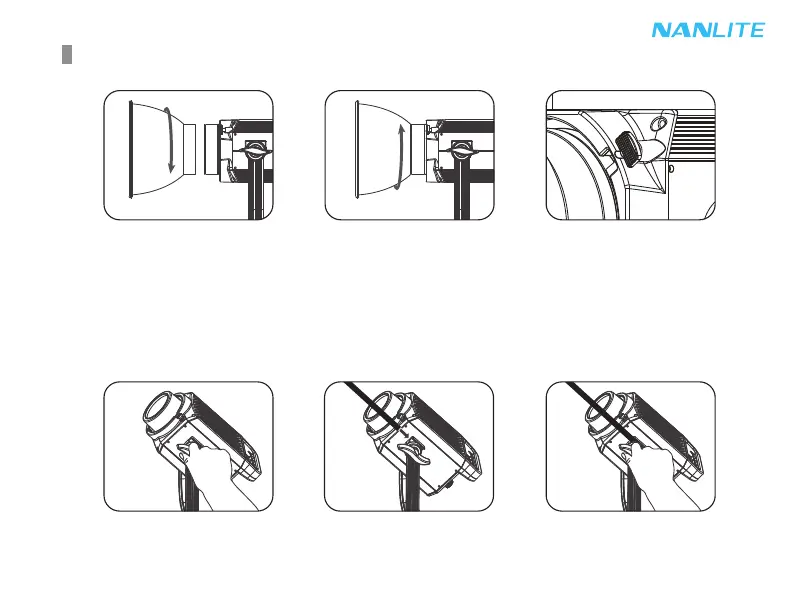 NANLITE