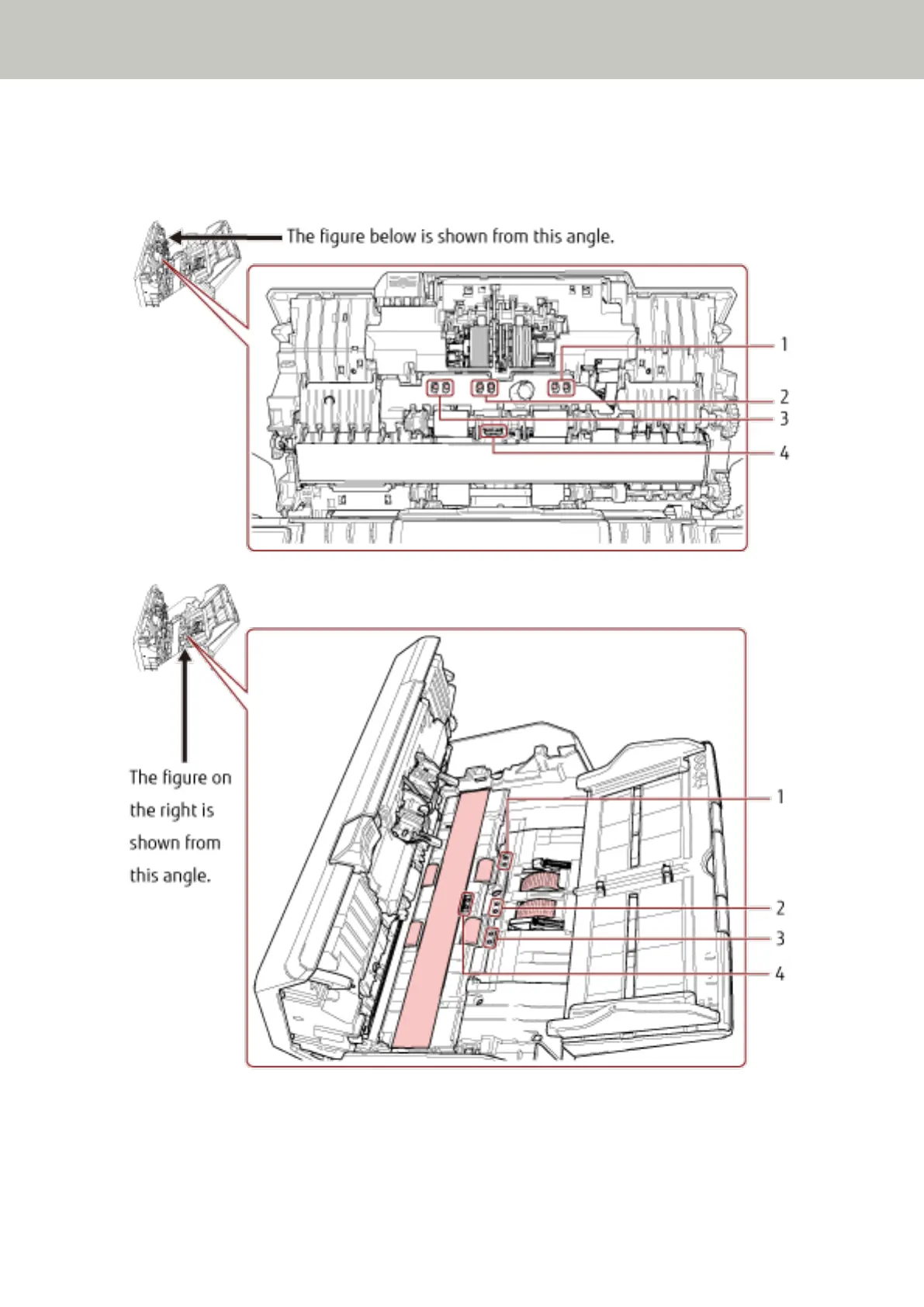 The figure below is shown from this angle.

1
2
3
4

The figure on the right is shown from this angle.

1
2
3
4