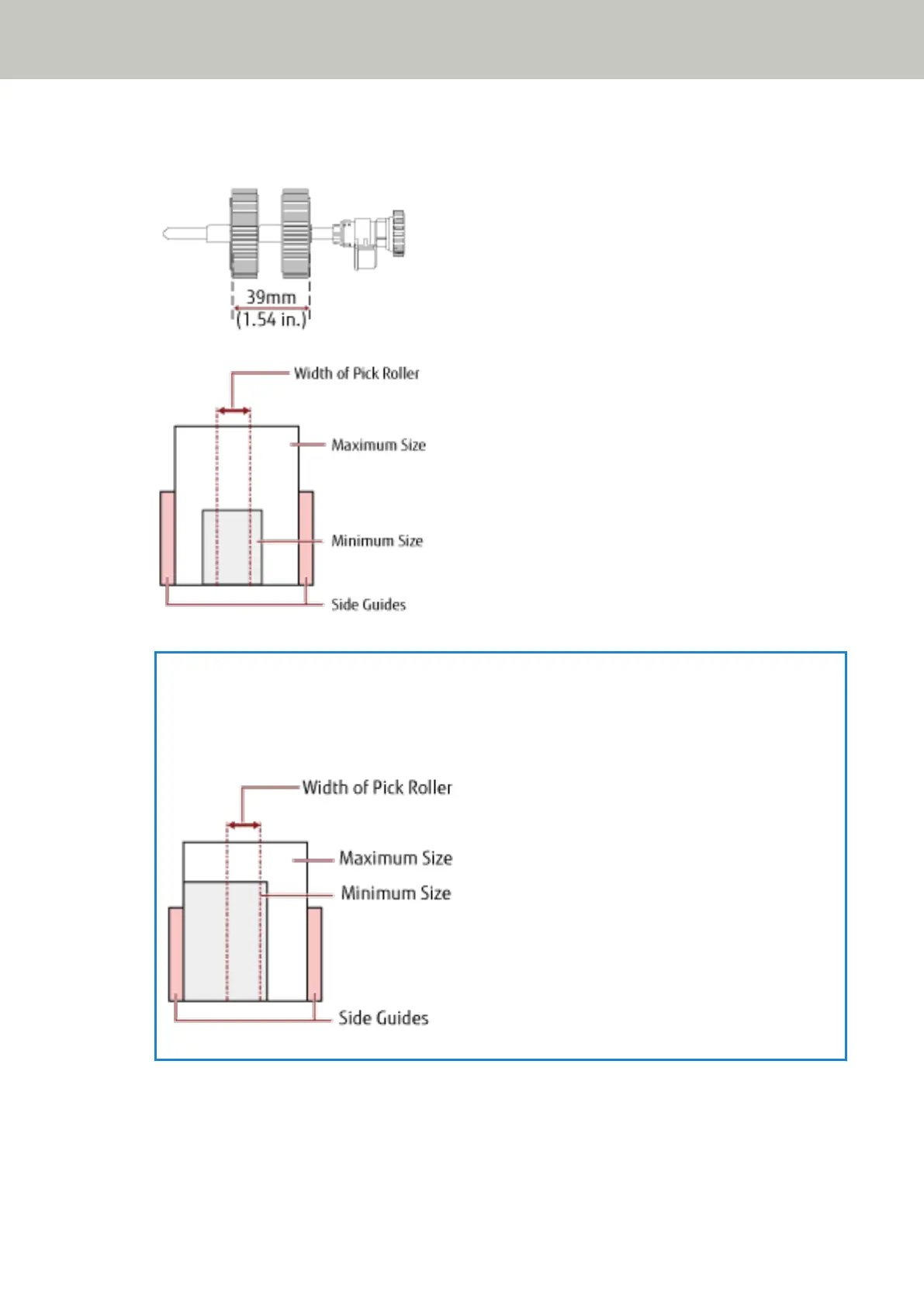 39mm
(1.54 in.)

Width of Pick Roller
Maximum Size
Minimum Size
Side Guides

Width of Pick Roller
Maximum Size
Minimum Size
Side Guides