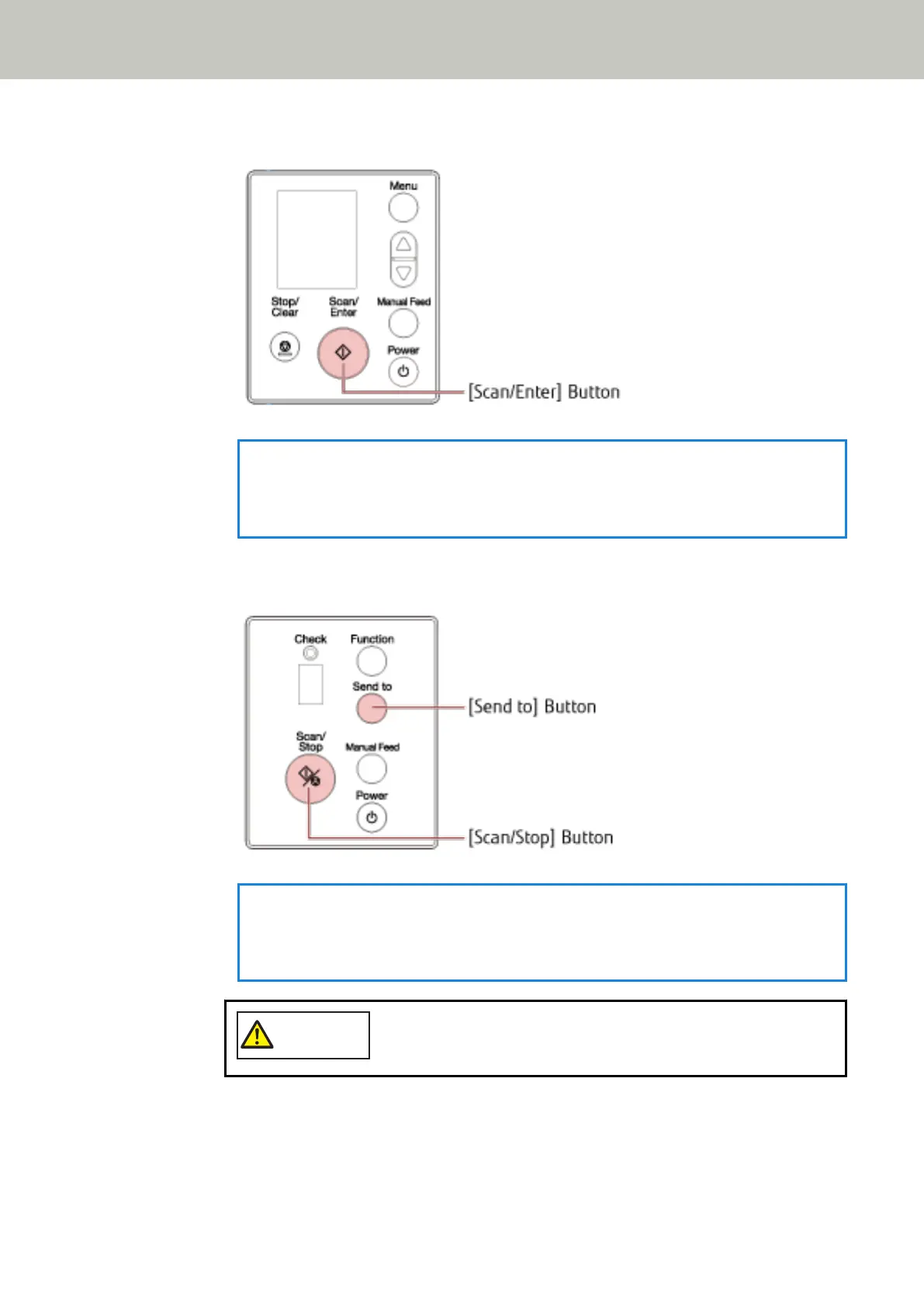 Menu

Stop/ Clear

Scan/ Enter

Manual Feed

Power

[Scan/Enter] Button

Check

Function

Send to

[Send to] Button

Scan/ Stop

Manual Feed

Power

[Scan/Stop] Button