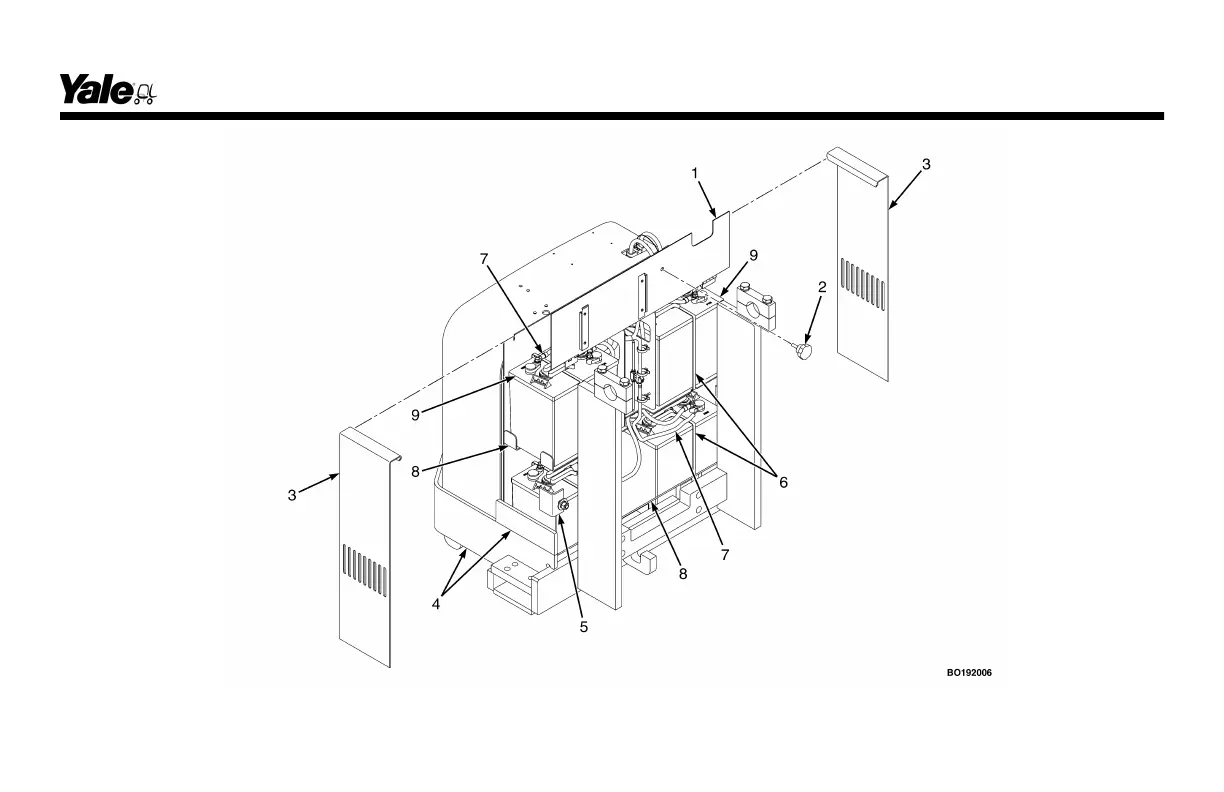 Yale

1
3
7
9
2
9
8
3
6
7
8
4
5
BO192006