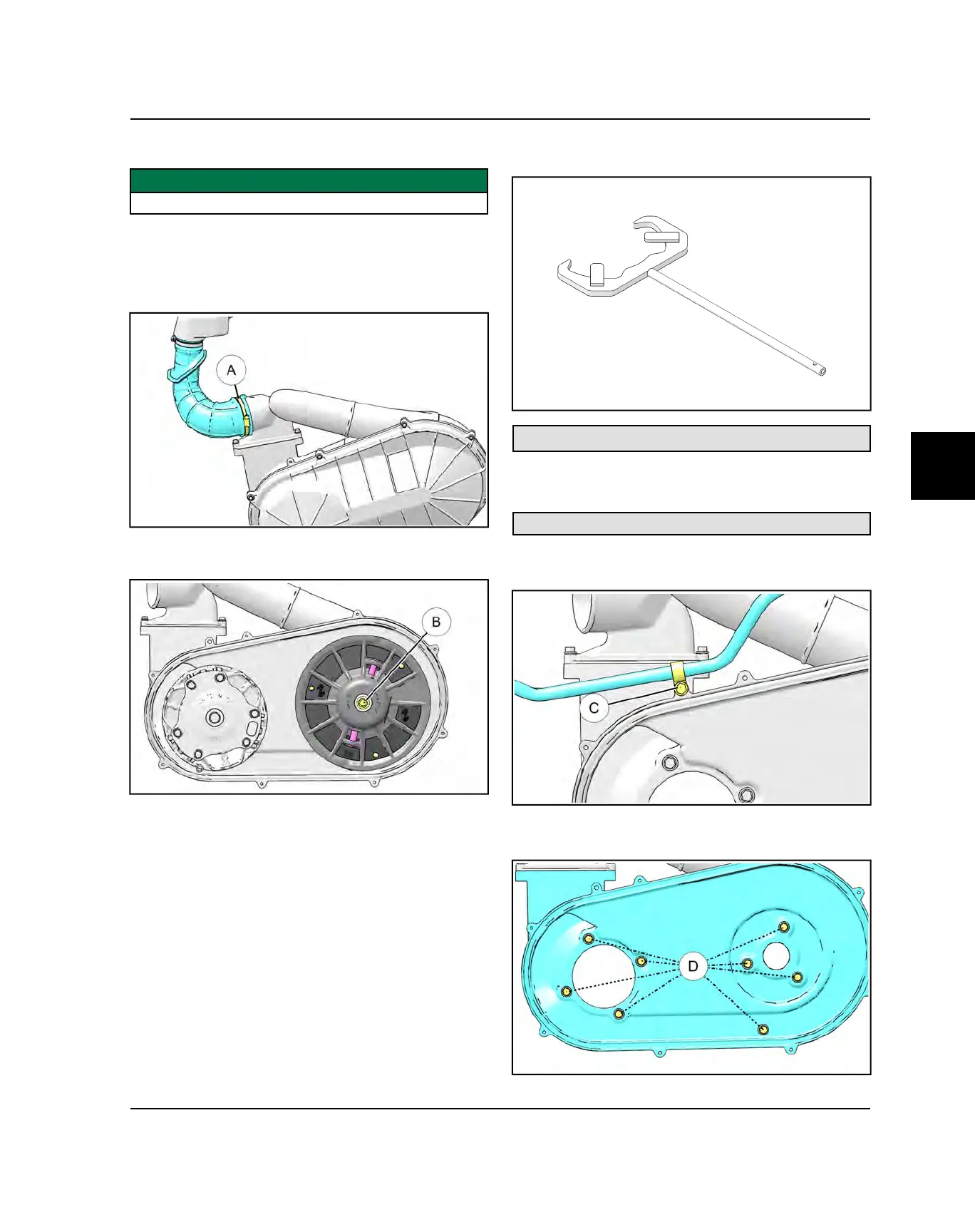 A

B

C

D