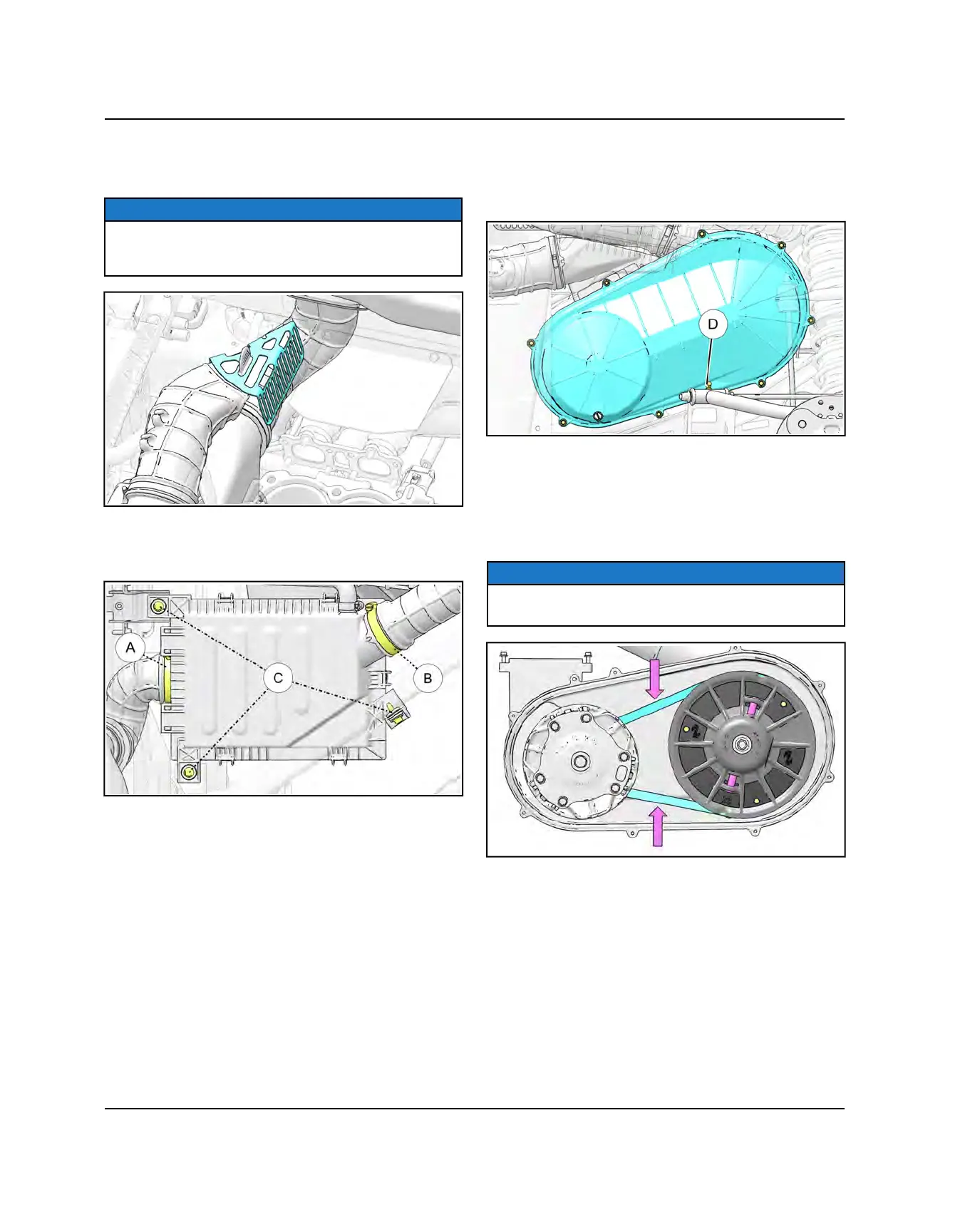 A

C

B

D