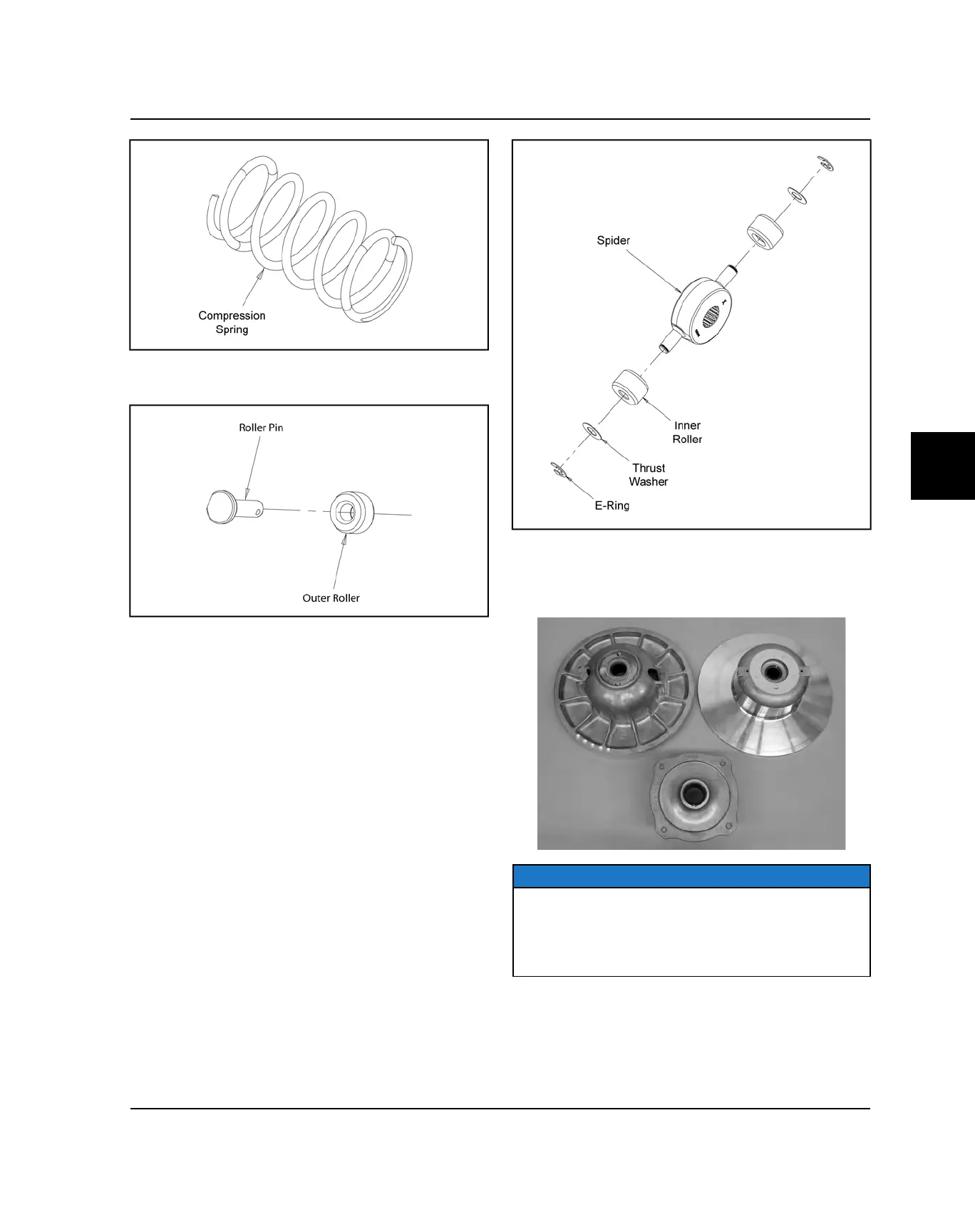 Compression Spring

Roller Pin

Outer Roller

Spider

Inner Roller

Thrust Washer

E-Ring