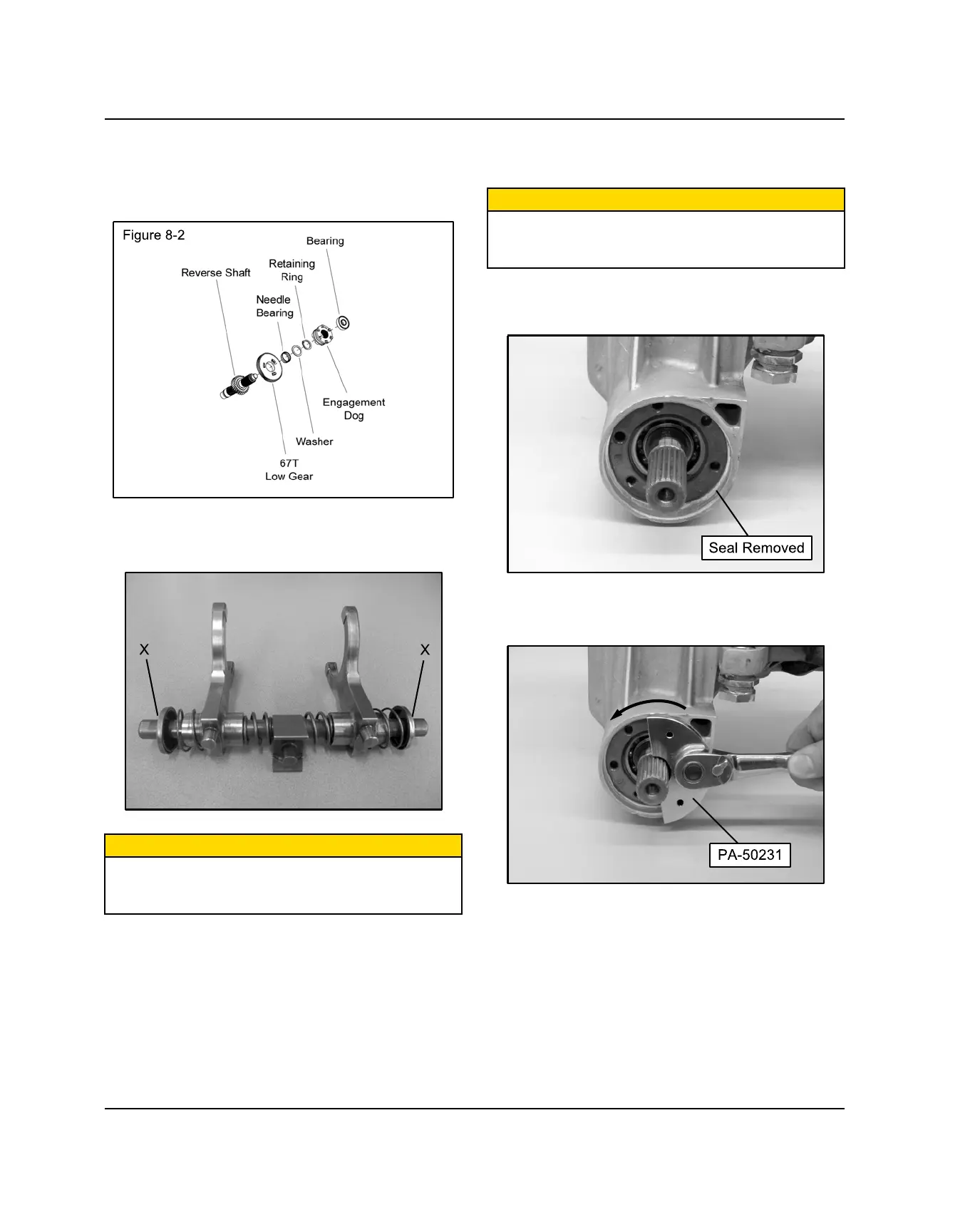 Figure 8-2

Bearing

Retaining Ring

Reverse Shaft

Needle Bearing

Engagement Dog

Washer

67T Low Gear

X

X

Seal Removed

PA-50231