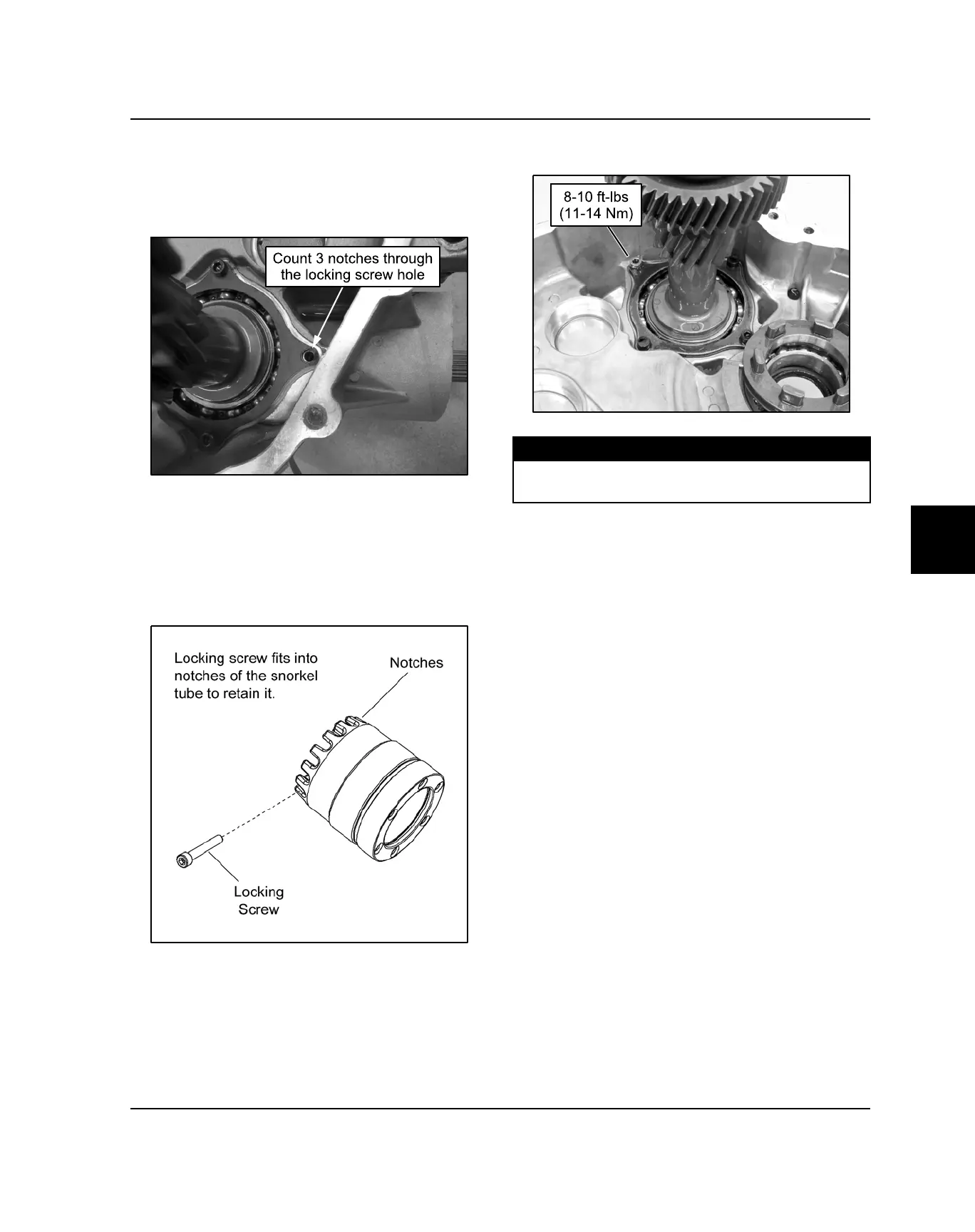 Count 3 notches through the locking screw hole

Locking screw fits into notches of the snorkel tube to retain it.

Notches

Locking Screw

8-10 ft-lbs (11-14 Nm)