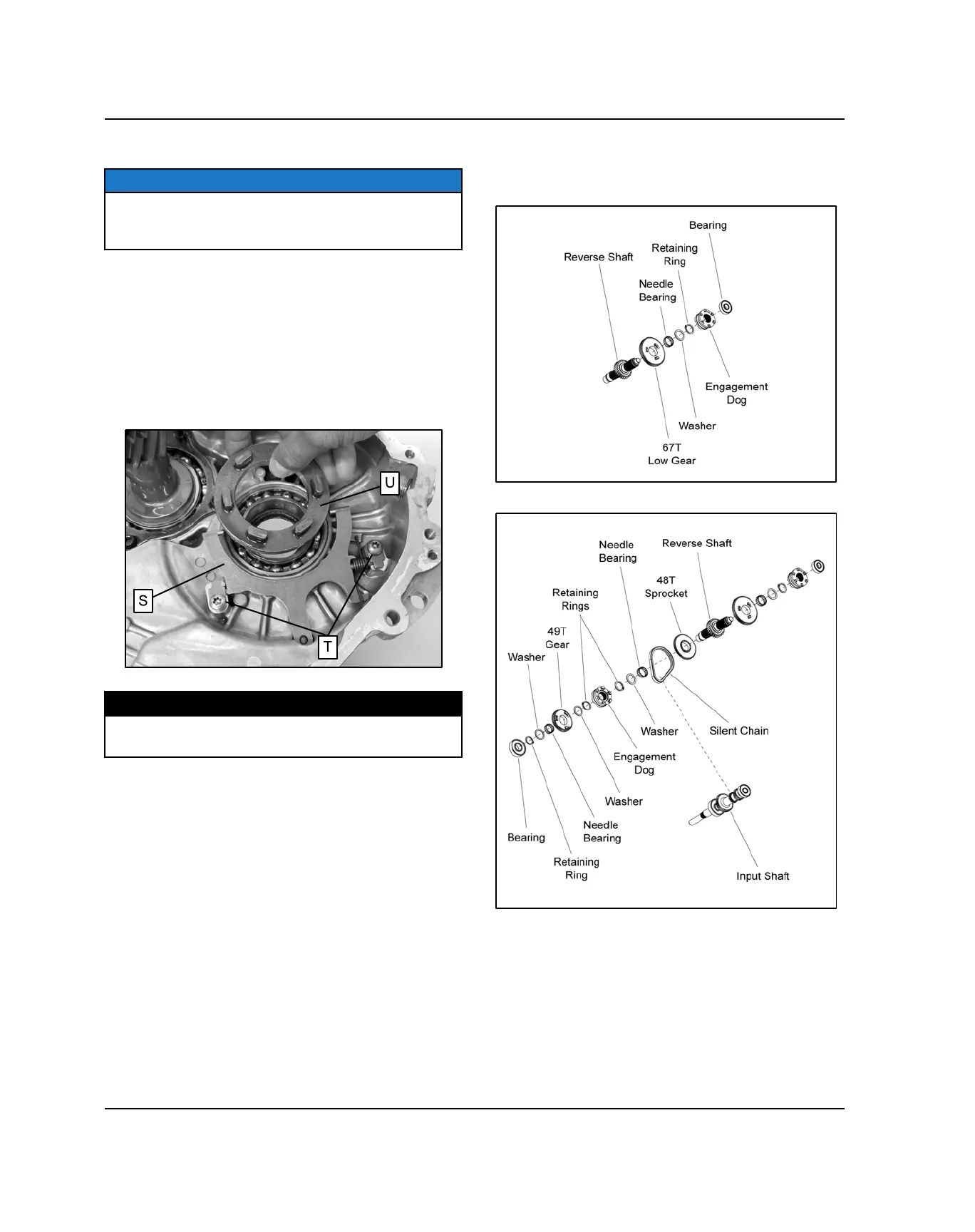 U

S

T

Bearing

Retaining Ring

Reverse Shaft

Needle Bearing

Engagement Dog

Washer

67T Low Gear

Needle Bearing

Reverse Shaft

48T Sprocket

Retaining Rings

49T Gear

Washer

Washer

Silent Chain

Engagement Dog

Washer

Needle Bearing

Bearing

Retaining Ring

Input Shaft