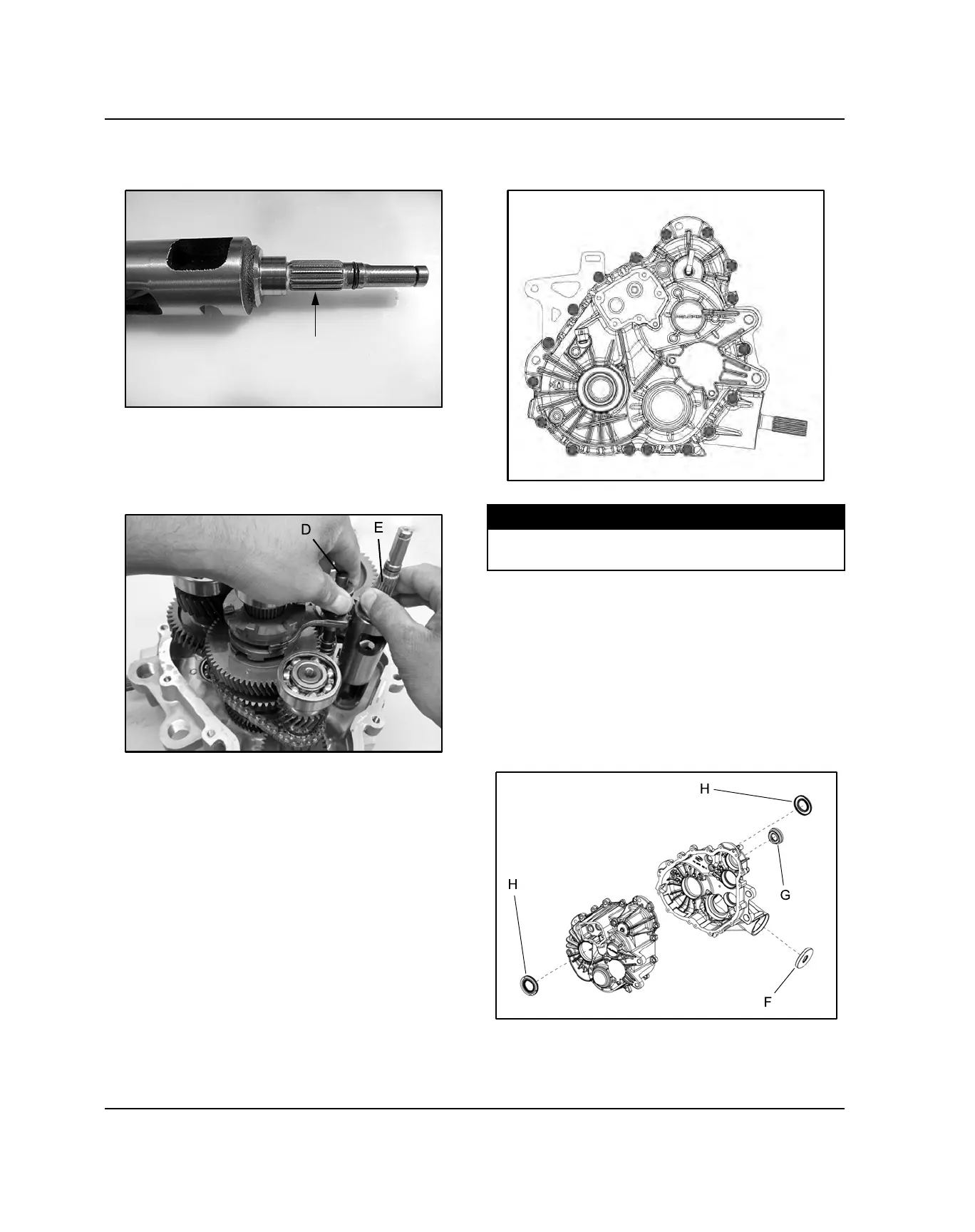 D

E

H

H

G

F