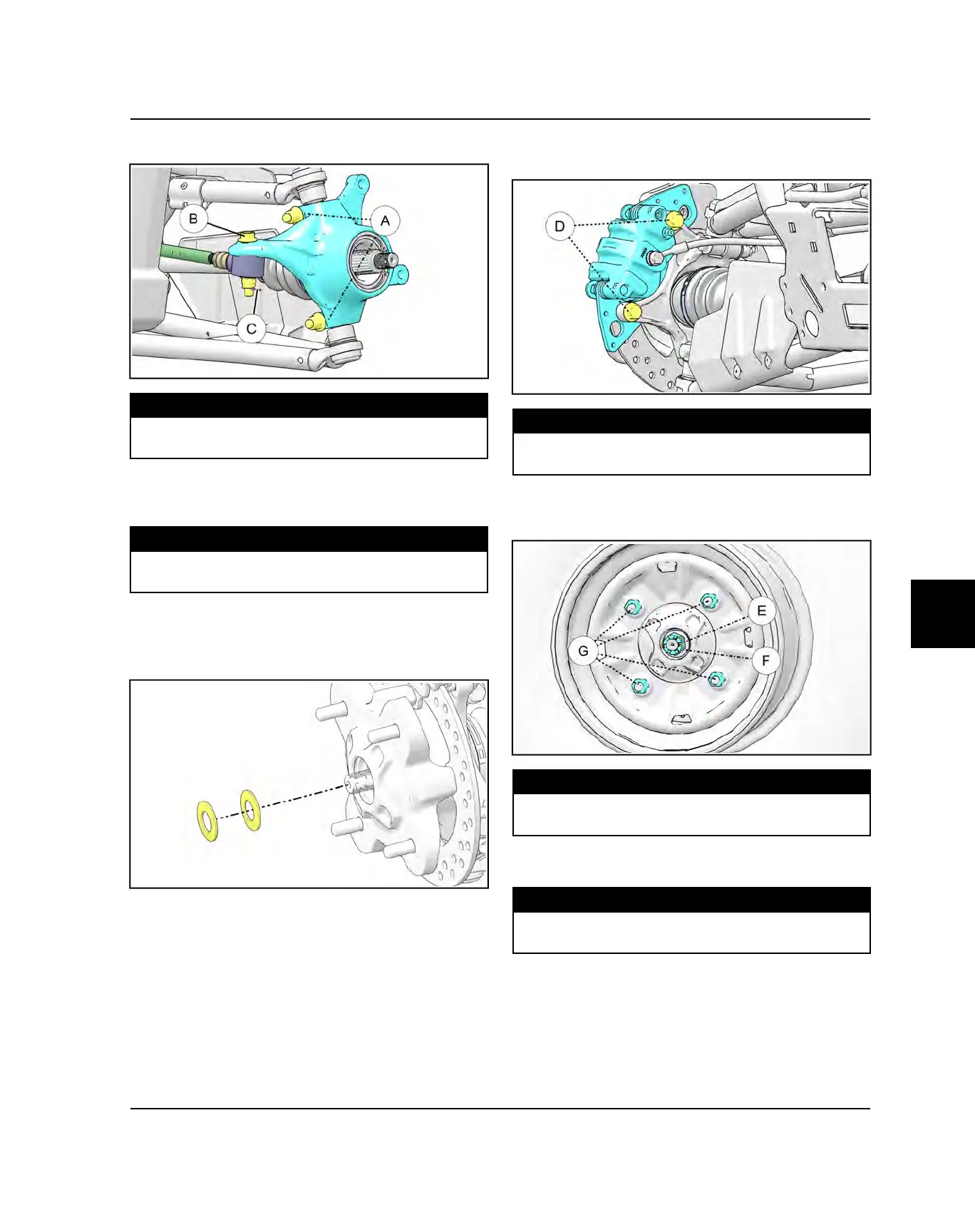 B

A

C

D

E

G

F