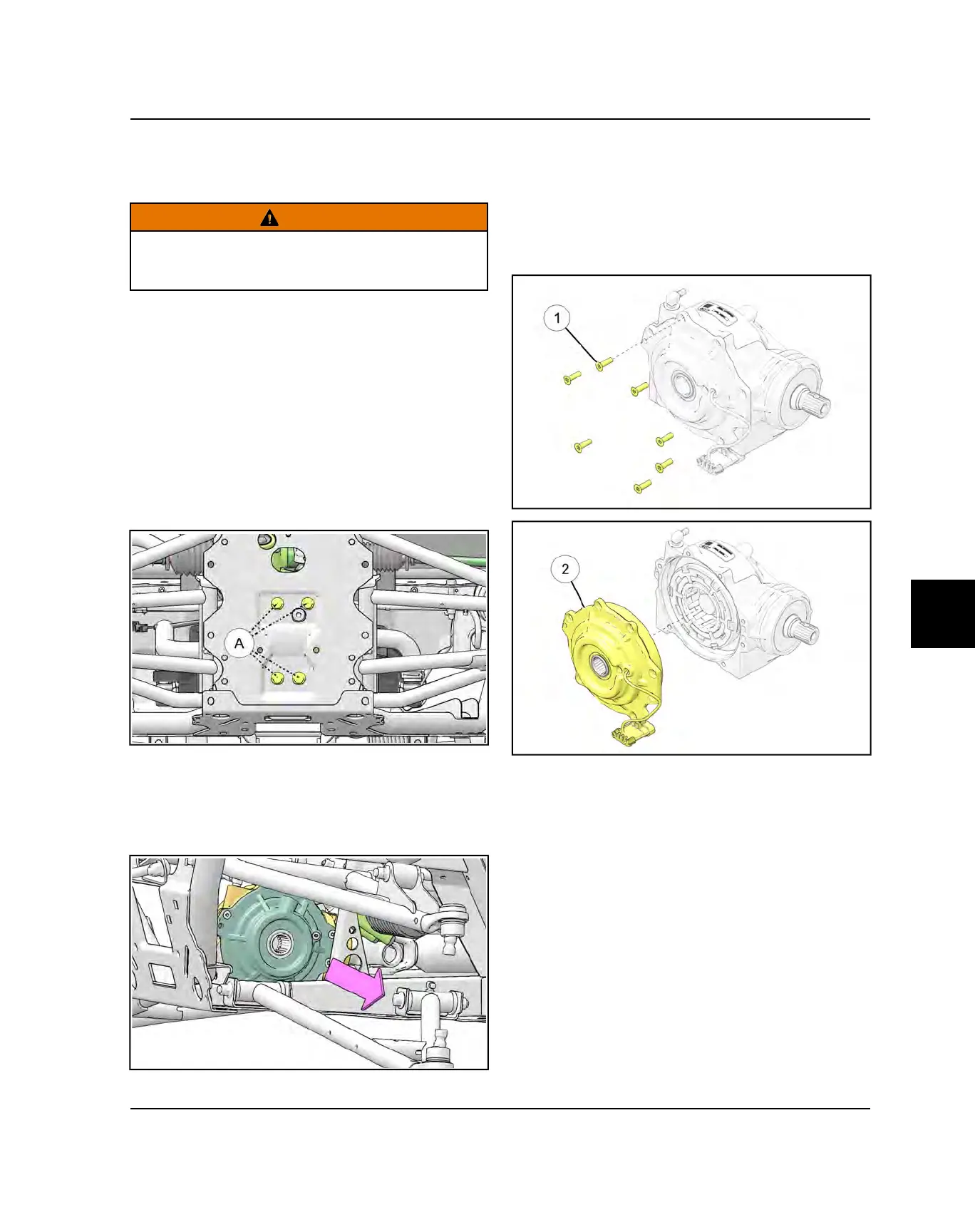 1

A

2