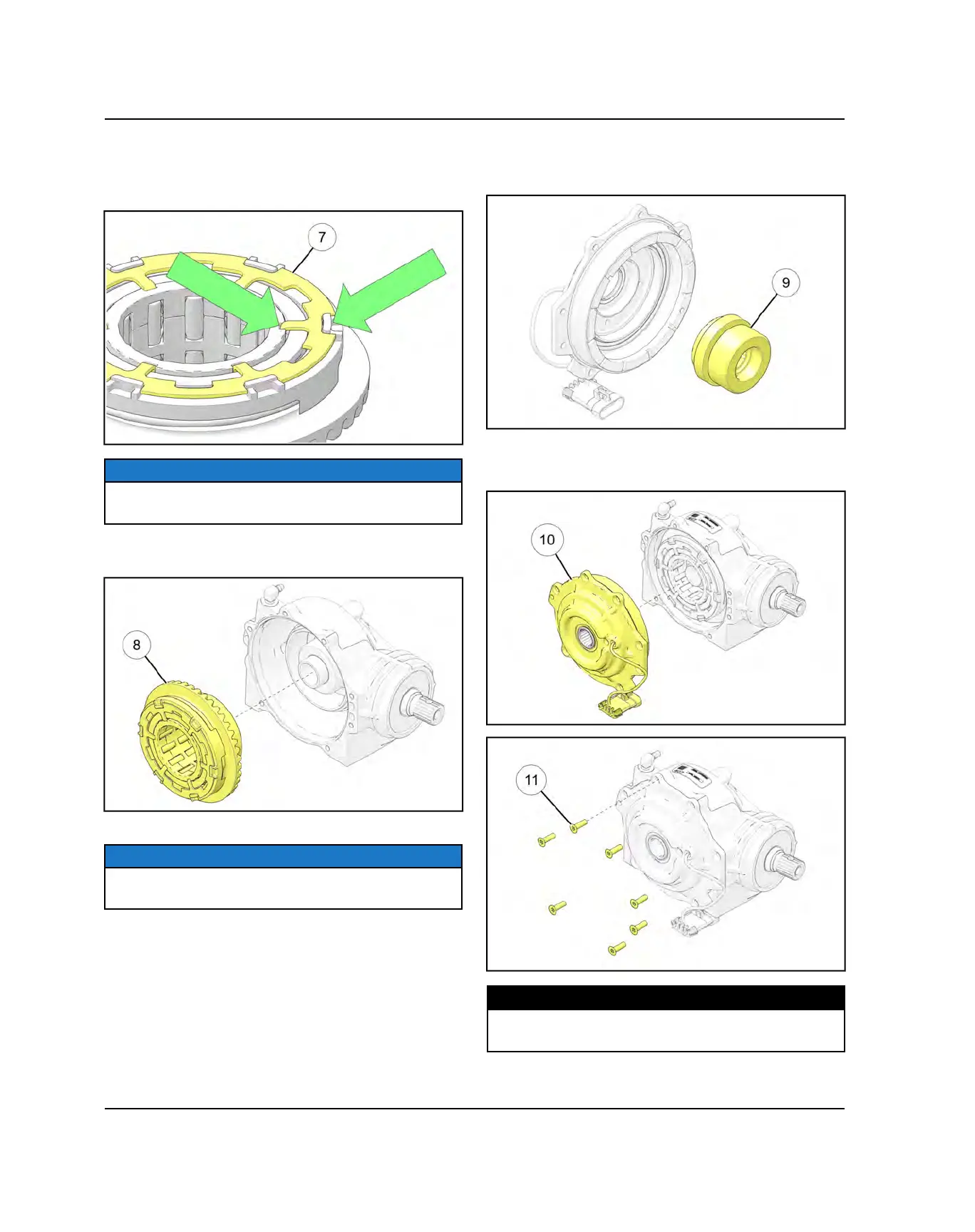 7

9

10

8

11