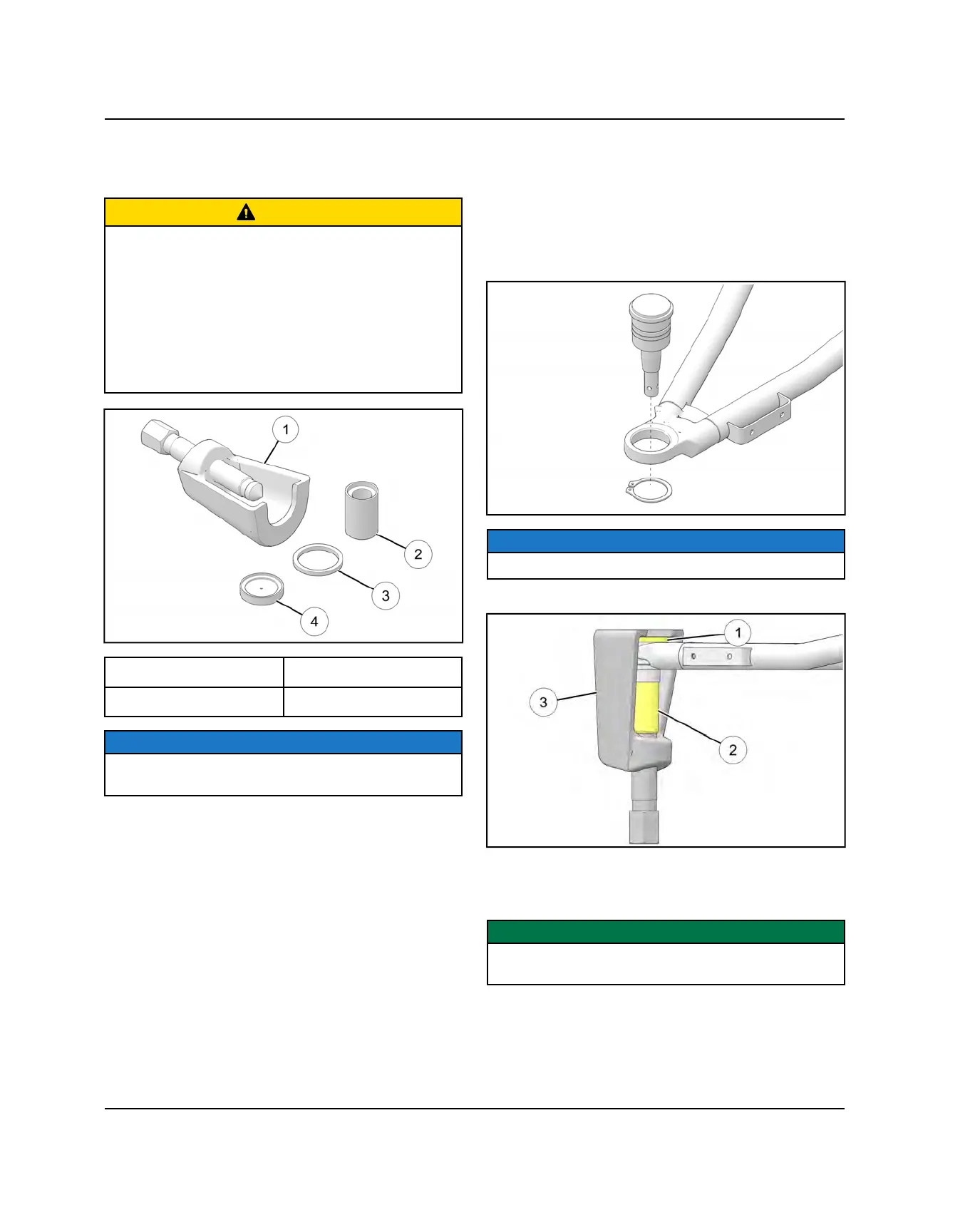 1

2

3

4

1

3

2