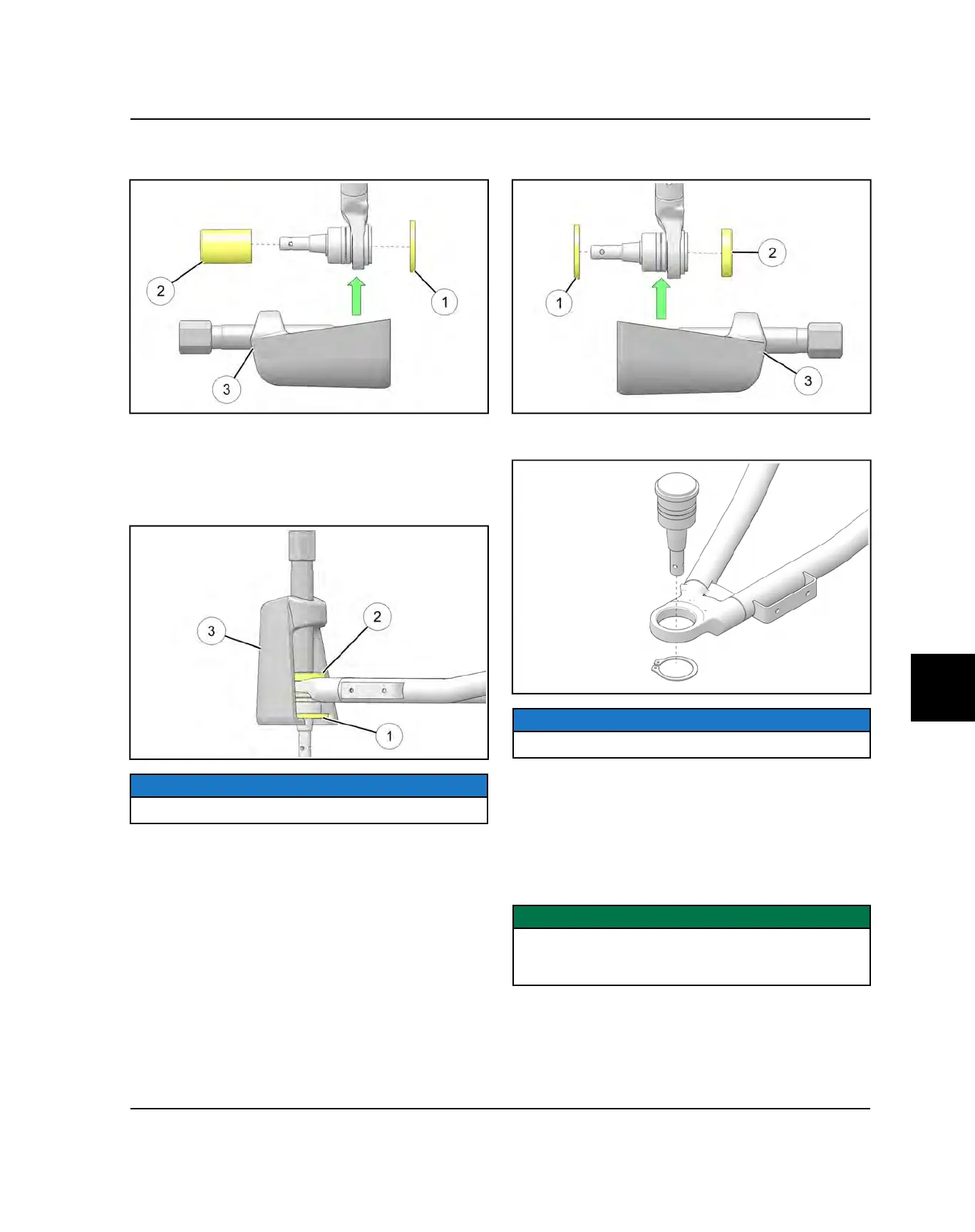 2
1
3

1
2
3

3
2
1