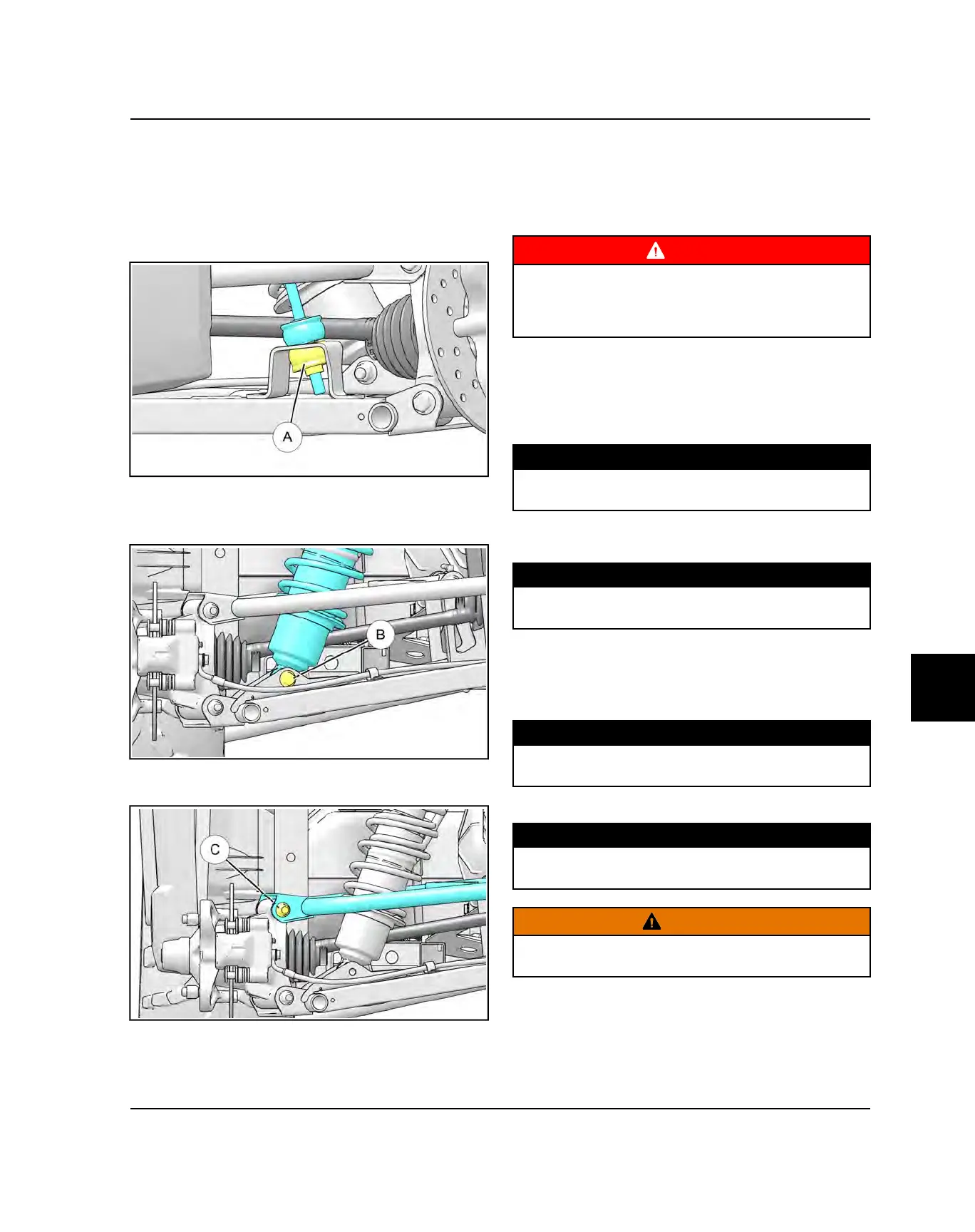 A

B

C