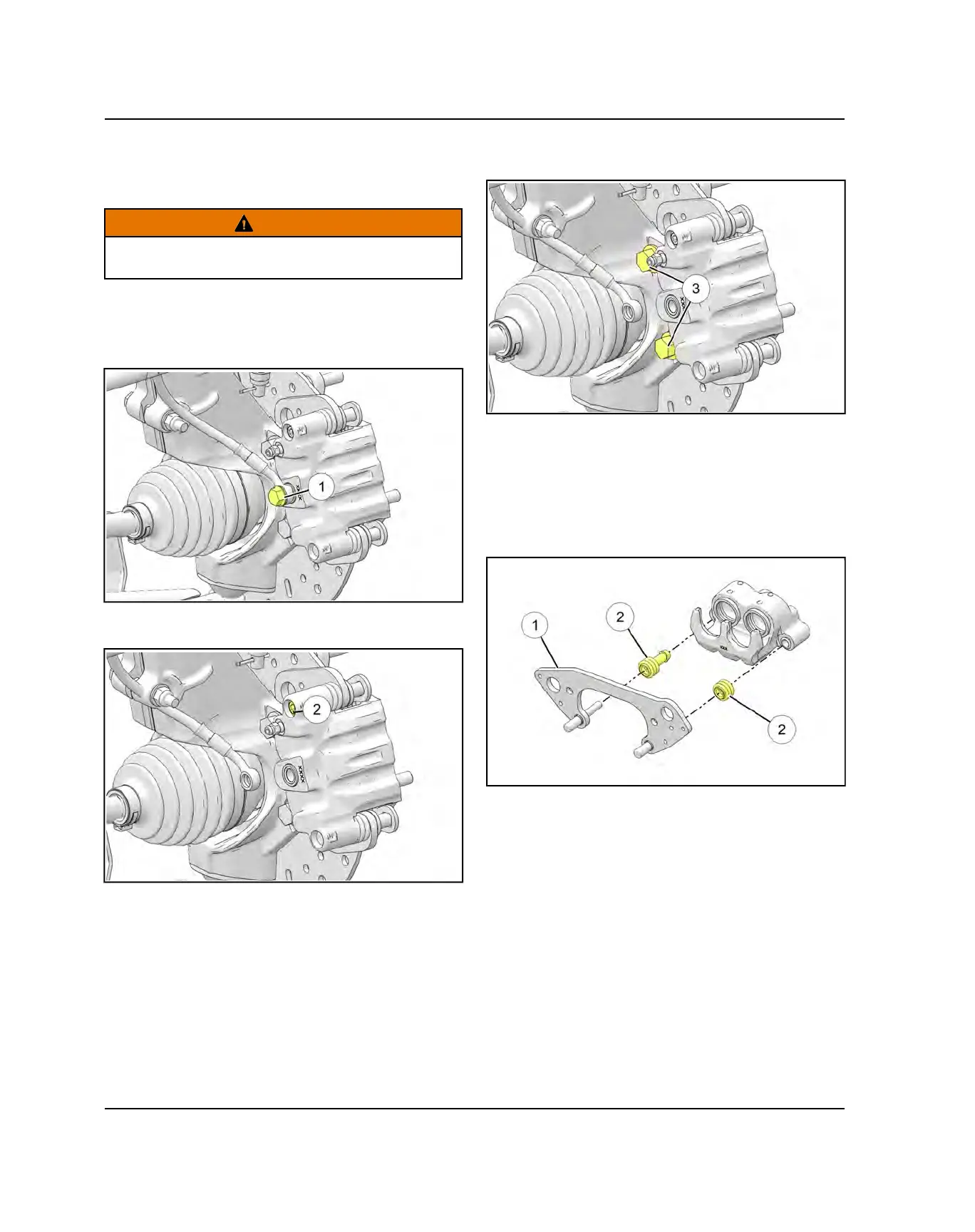 1

2

3

1

2

2