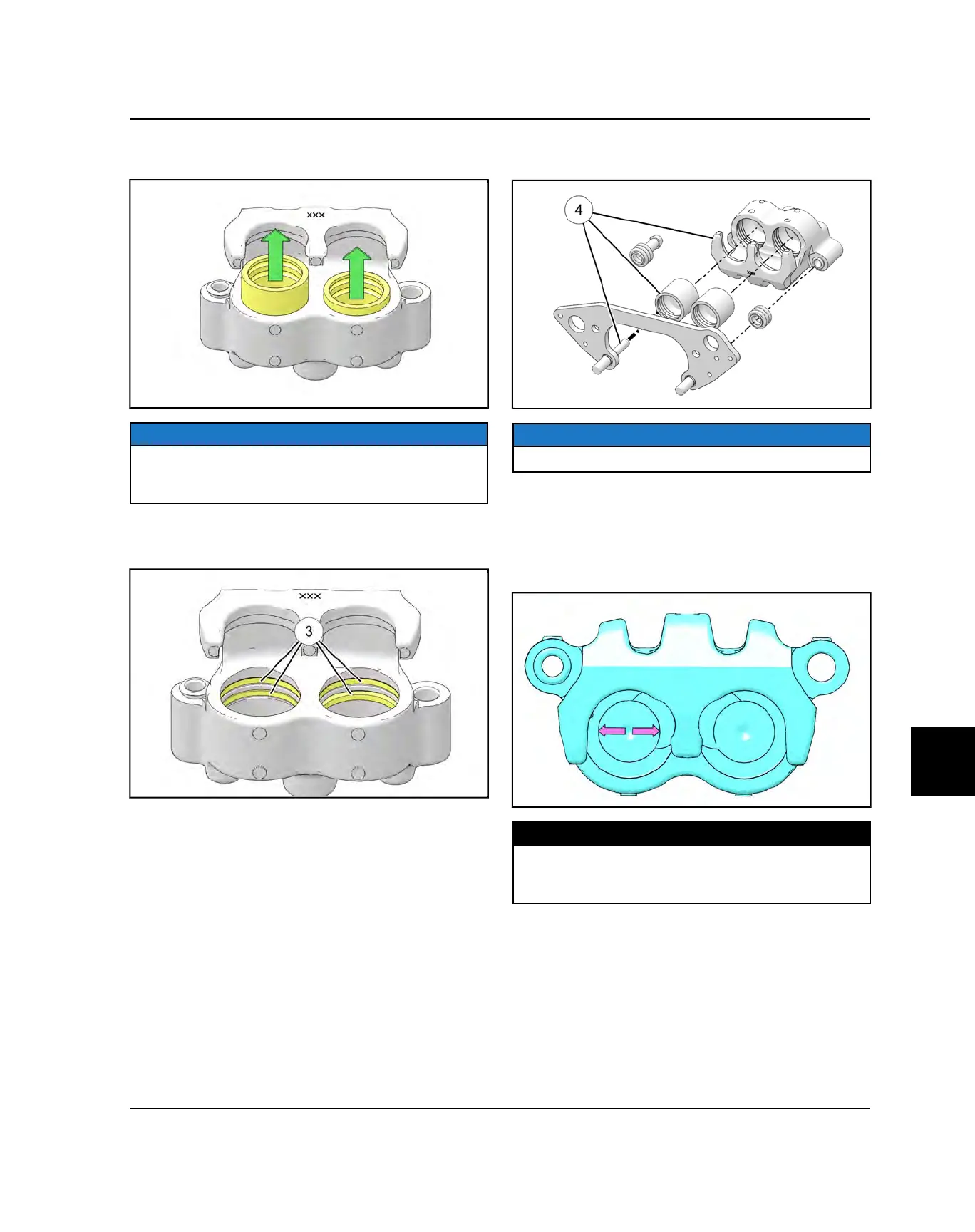 xxx

4

xxx

3