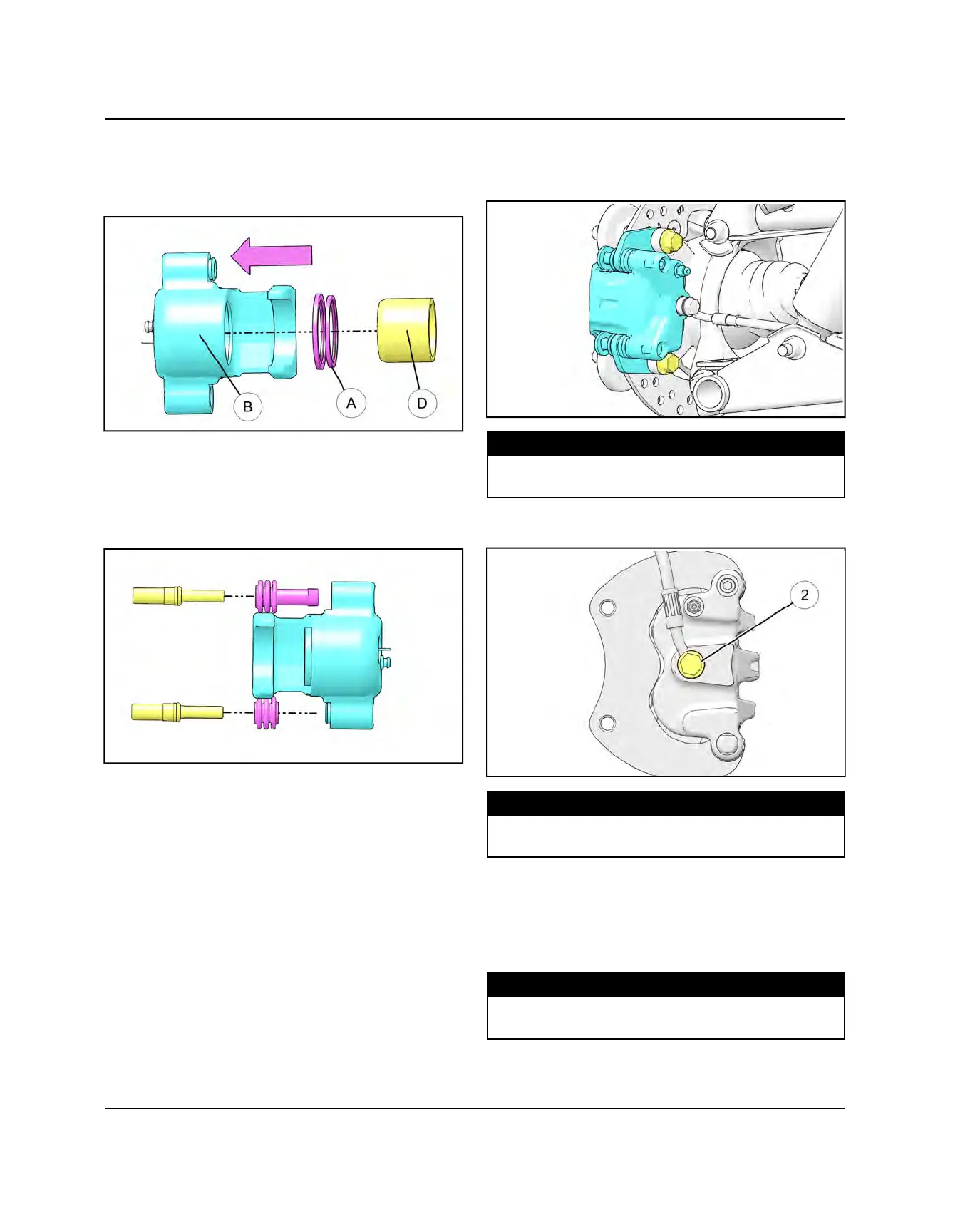 B

A

D

2