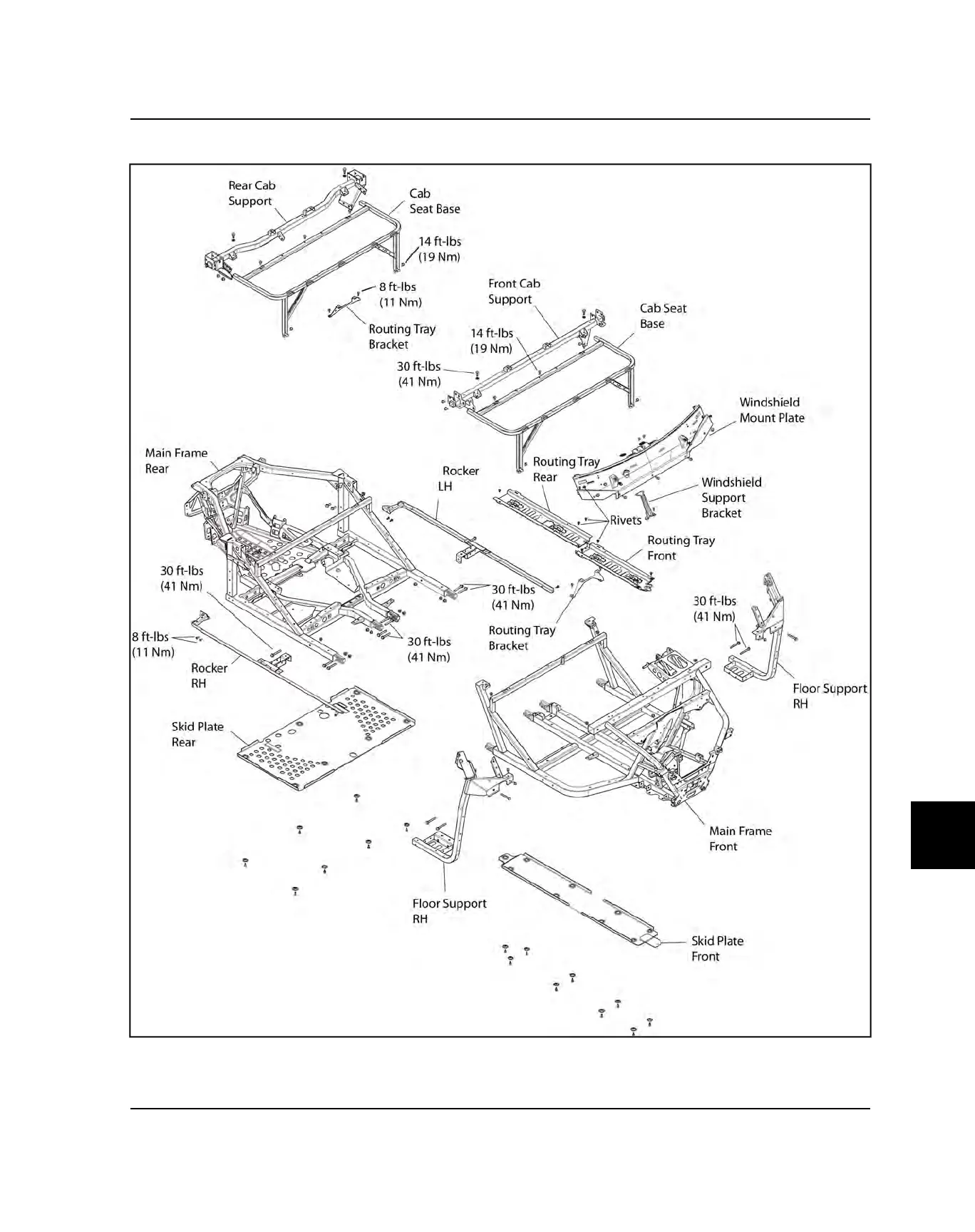 Rear Cab Support

Cab Seat Base

14 ft-lbs (19 Nm)

8 ft-lbs (11 Nm)

Routing Tray Bracket

Front Cab Support

Cab Seat Base

14 ft-lbs (19 Nm)

30 ft-lbs (41 Nm)

Windshield Mount Plate

Main Frame Rear

Rocker LH

Routing Tray Rear

Windshield Support Bracket

Rivets

Routing Tray Front

30 ft-lbs (41 Nm)

30 ft-lbs (41 Nm)

30 ft-lbs (41 Nm)

8 ft-lbs (11 Nm)

30 ft-lbs (41 Nm)

Routing Tray Bracket

Rocker RH

Floor Support RH

Skid Plate Rear

Main Frame Front

Floor Support RH

Skid Plate Front