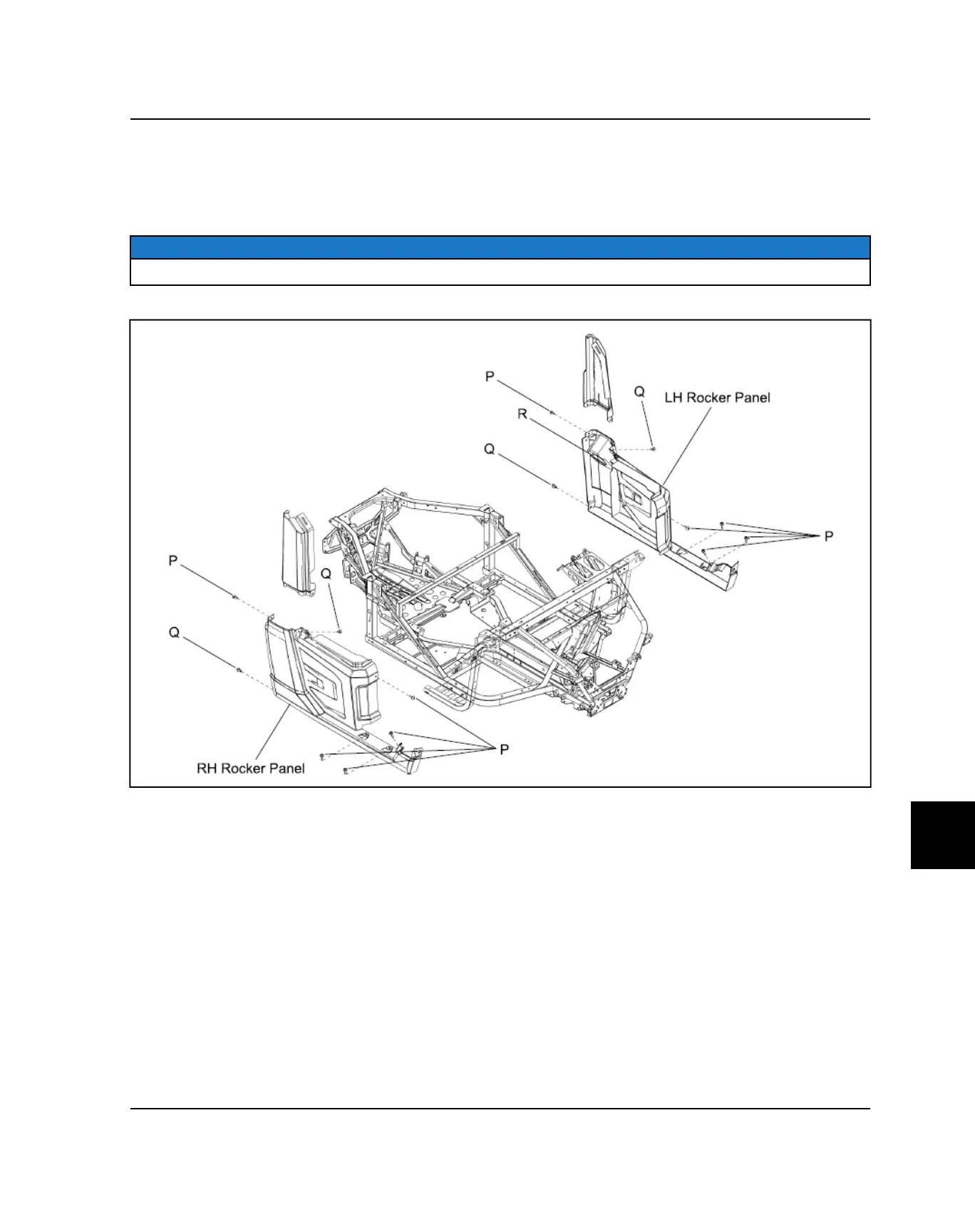 P

Q

LH Rocker Panel

R

Q

P

P

Q

Q

P

RH Rocker Panel