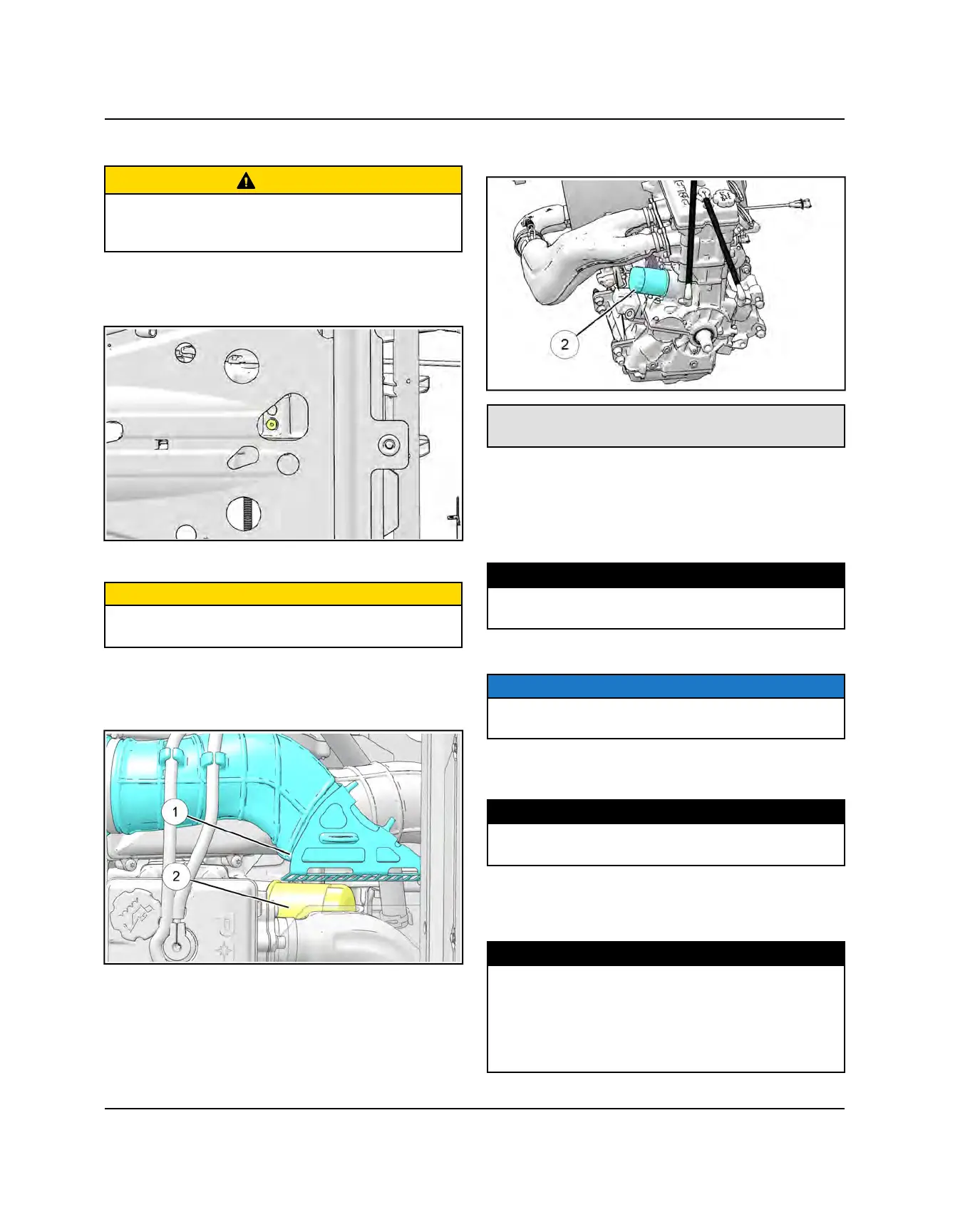 1

2

2