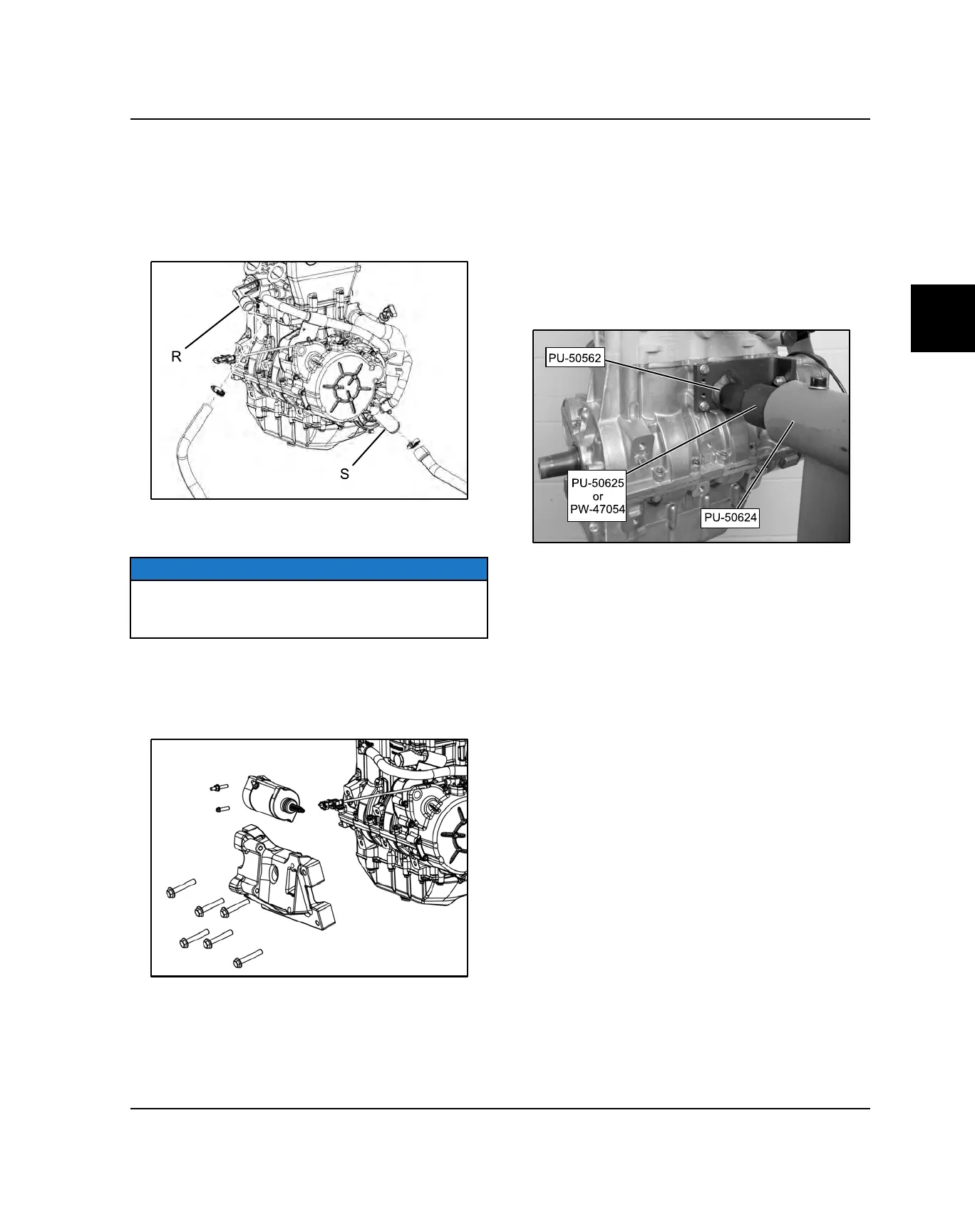 R

S

PU-50562

PU-50625
or
PW-47054

PU-50624