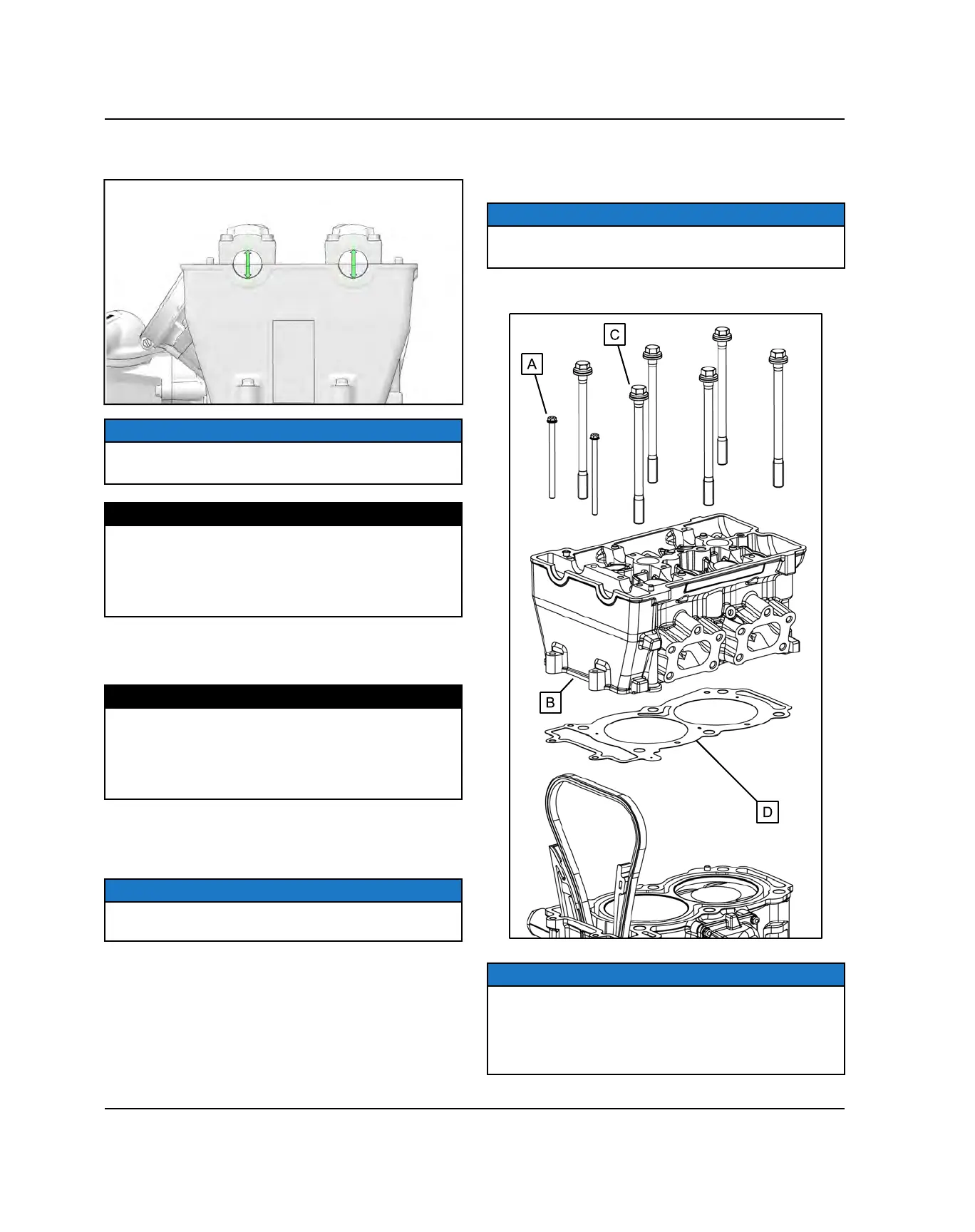 C

A

B

D