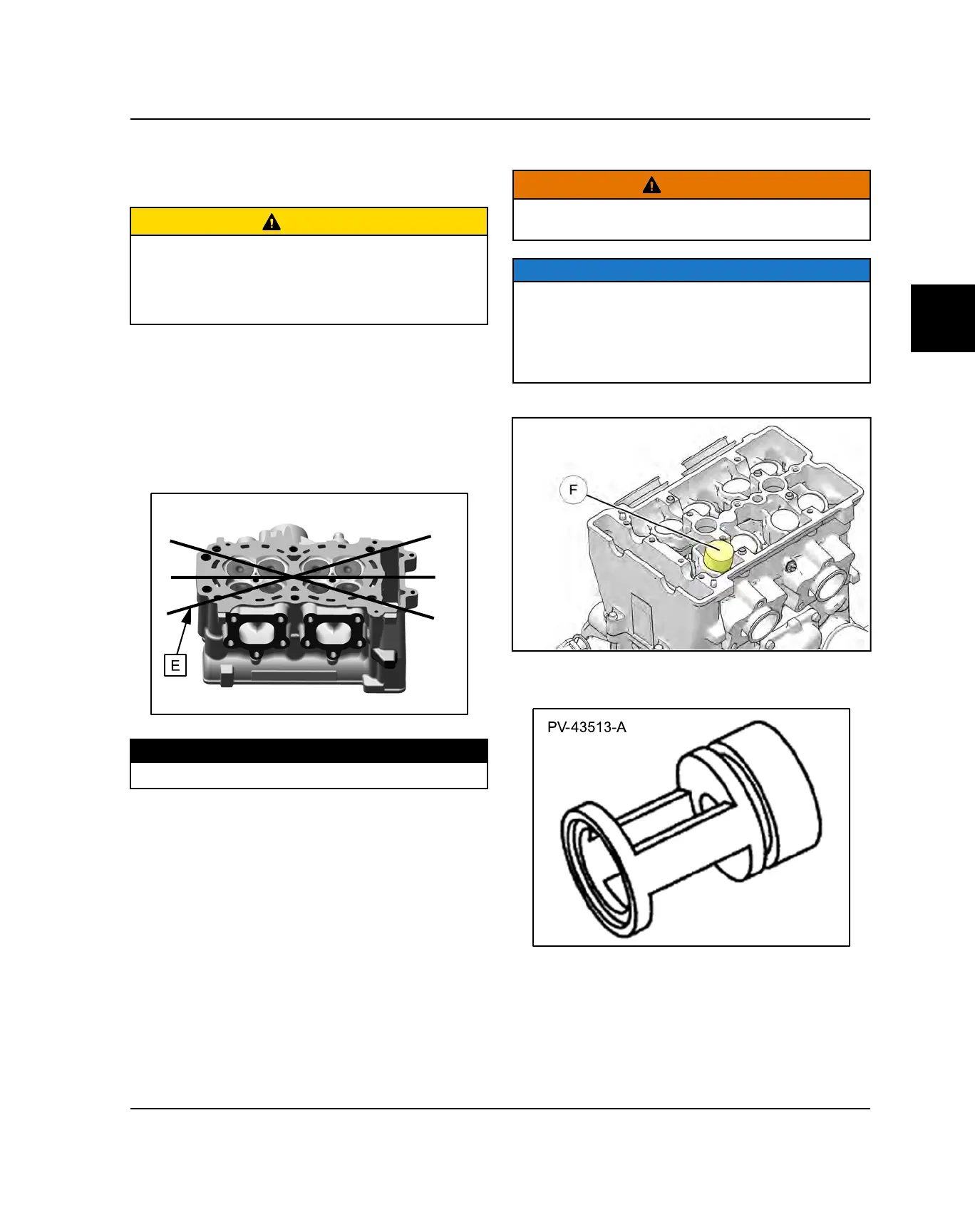 E

F

PV-43513-A