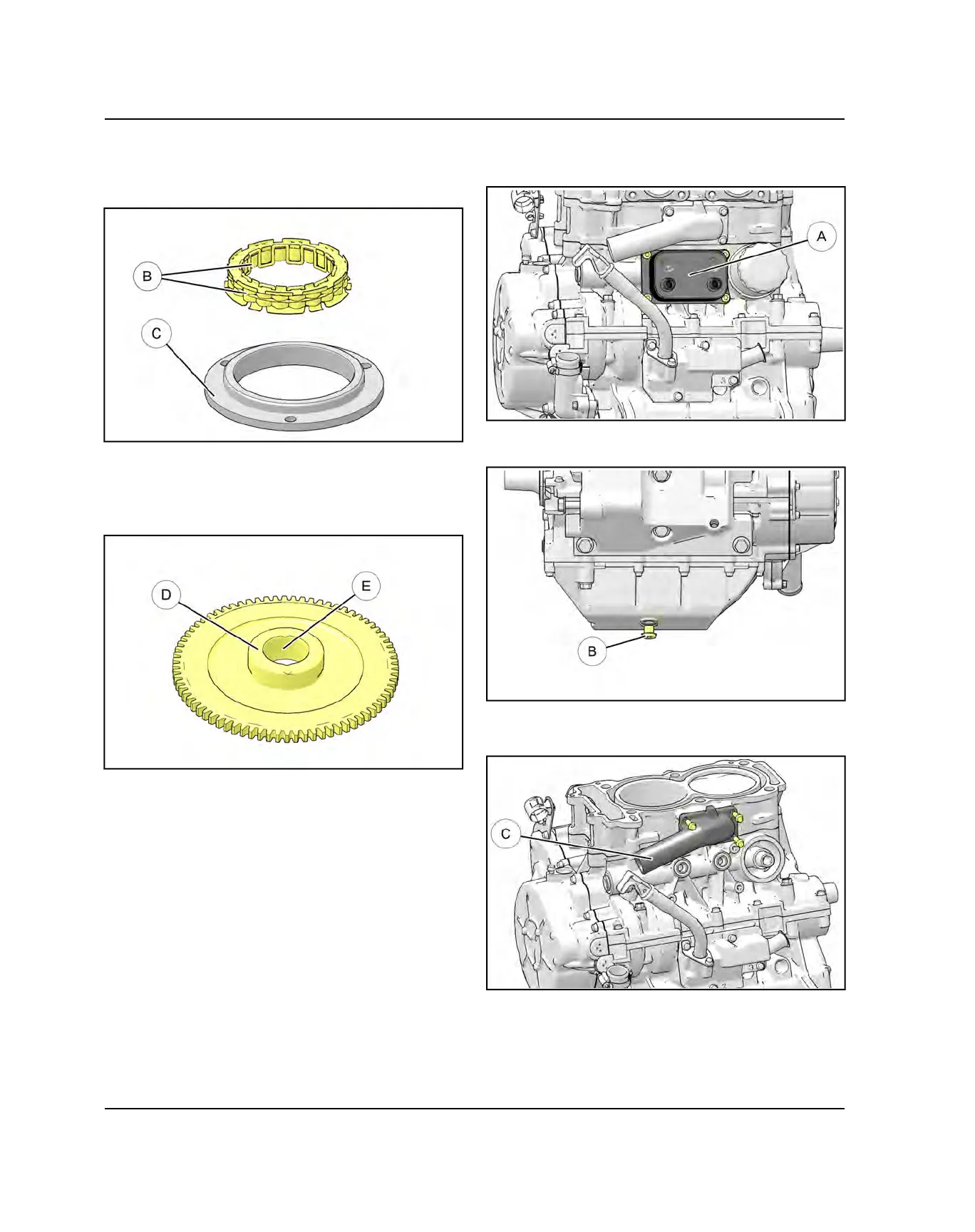 B

C

D

E

A

B

C