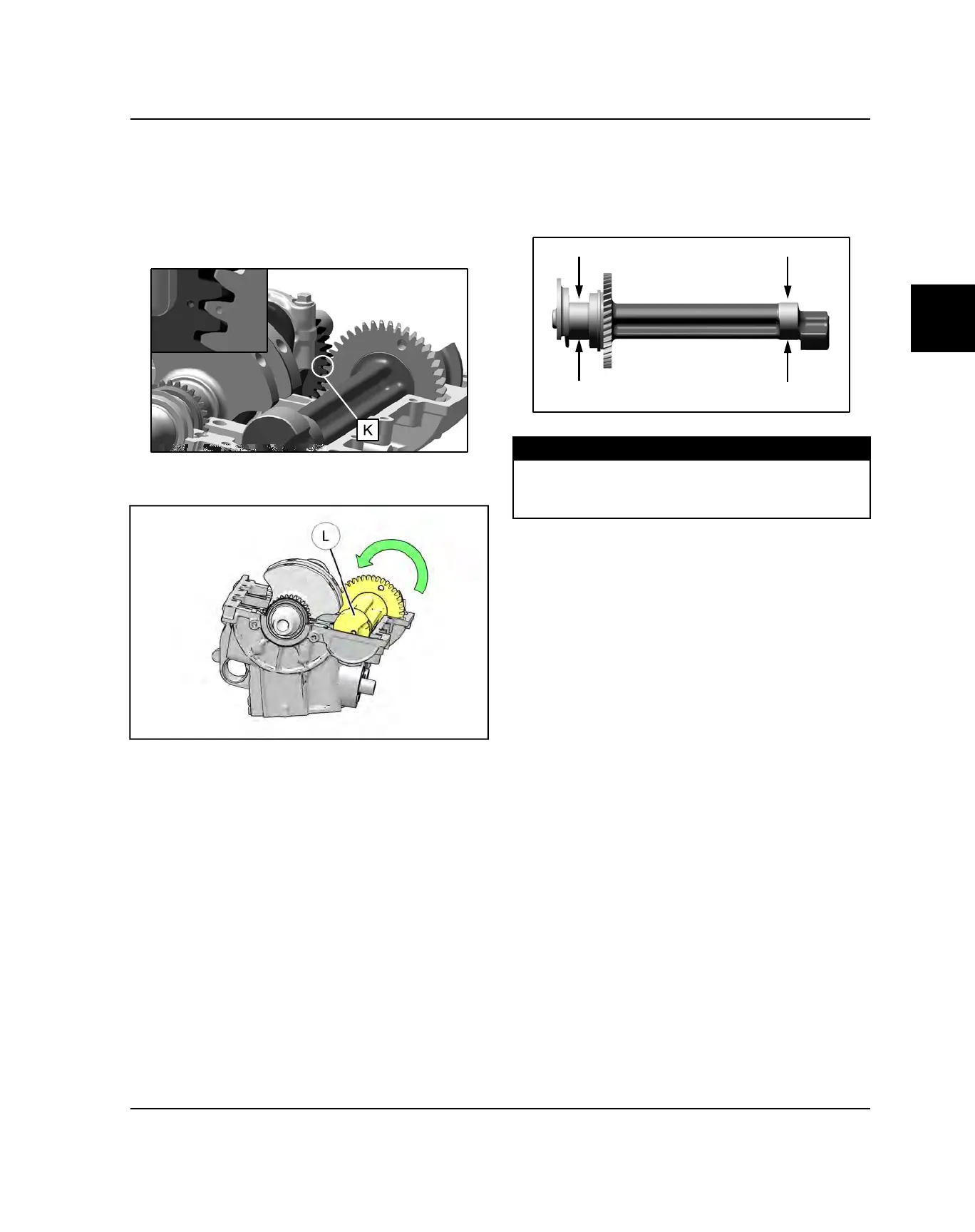 K

L