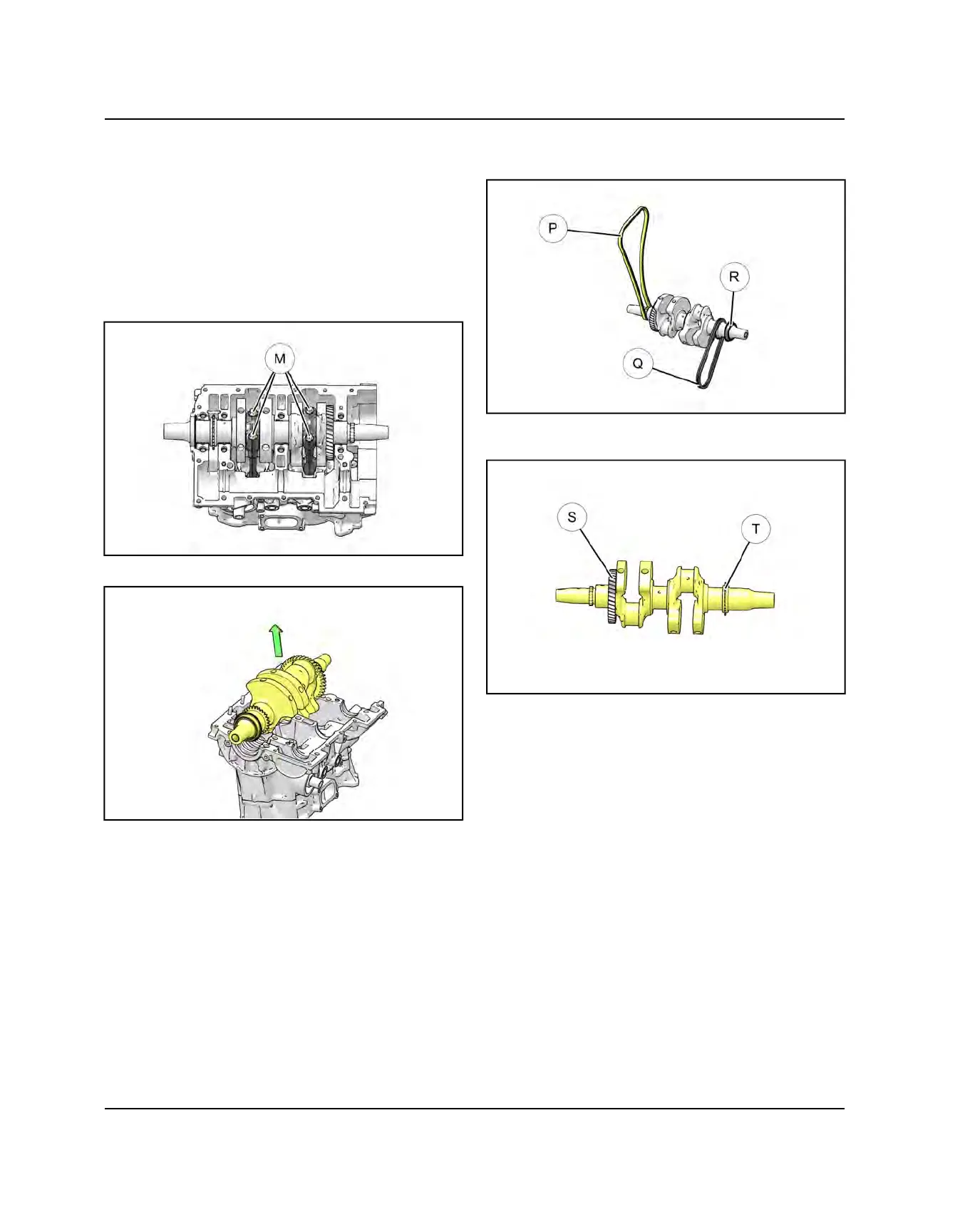 M

P

R

Q

S

T