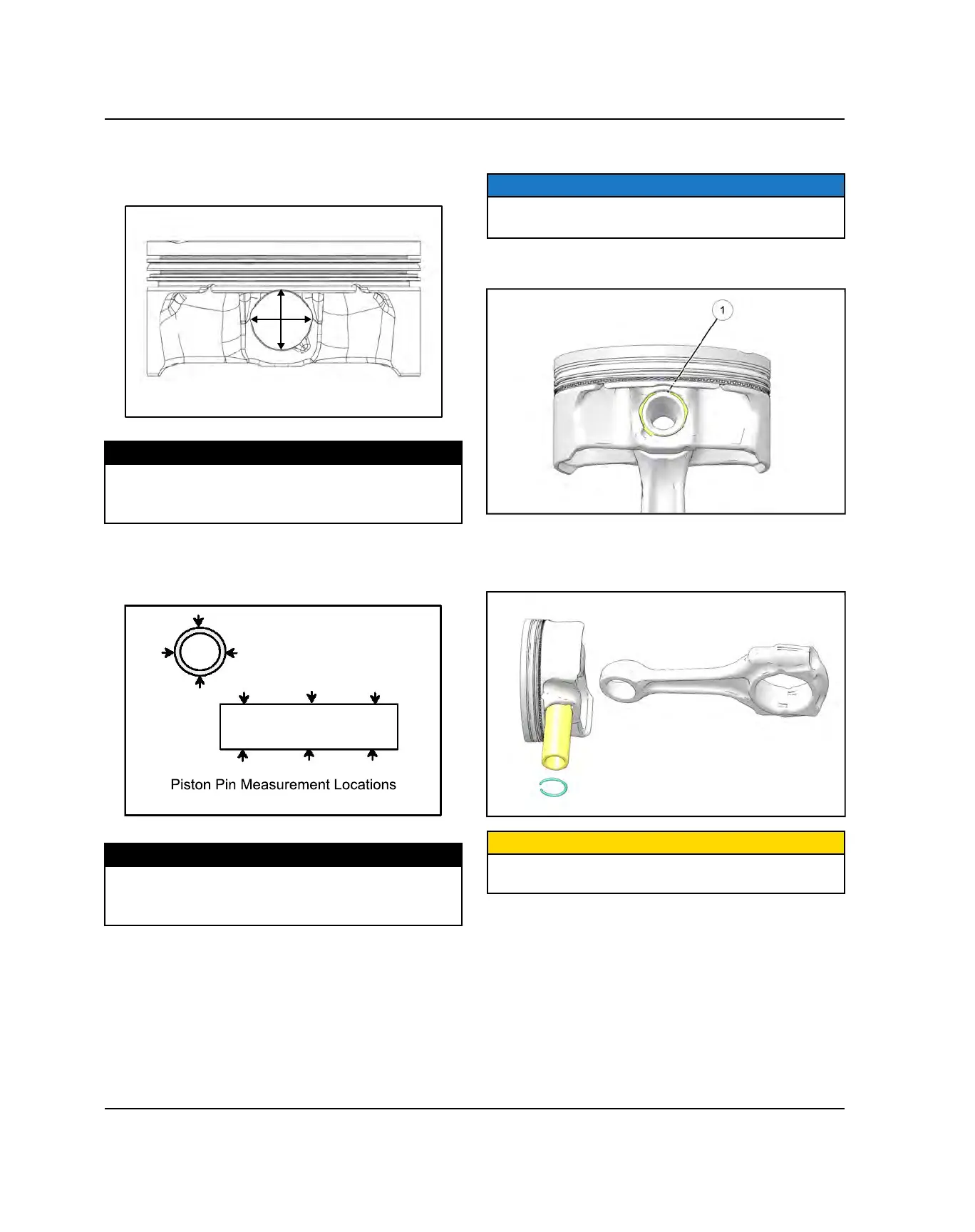 1

Piston Pin Measurement Locations