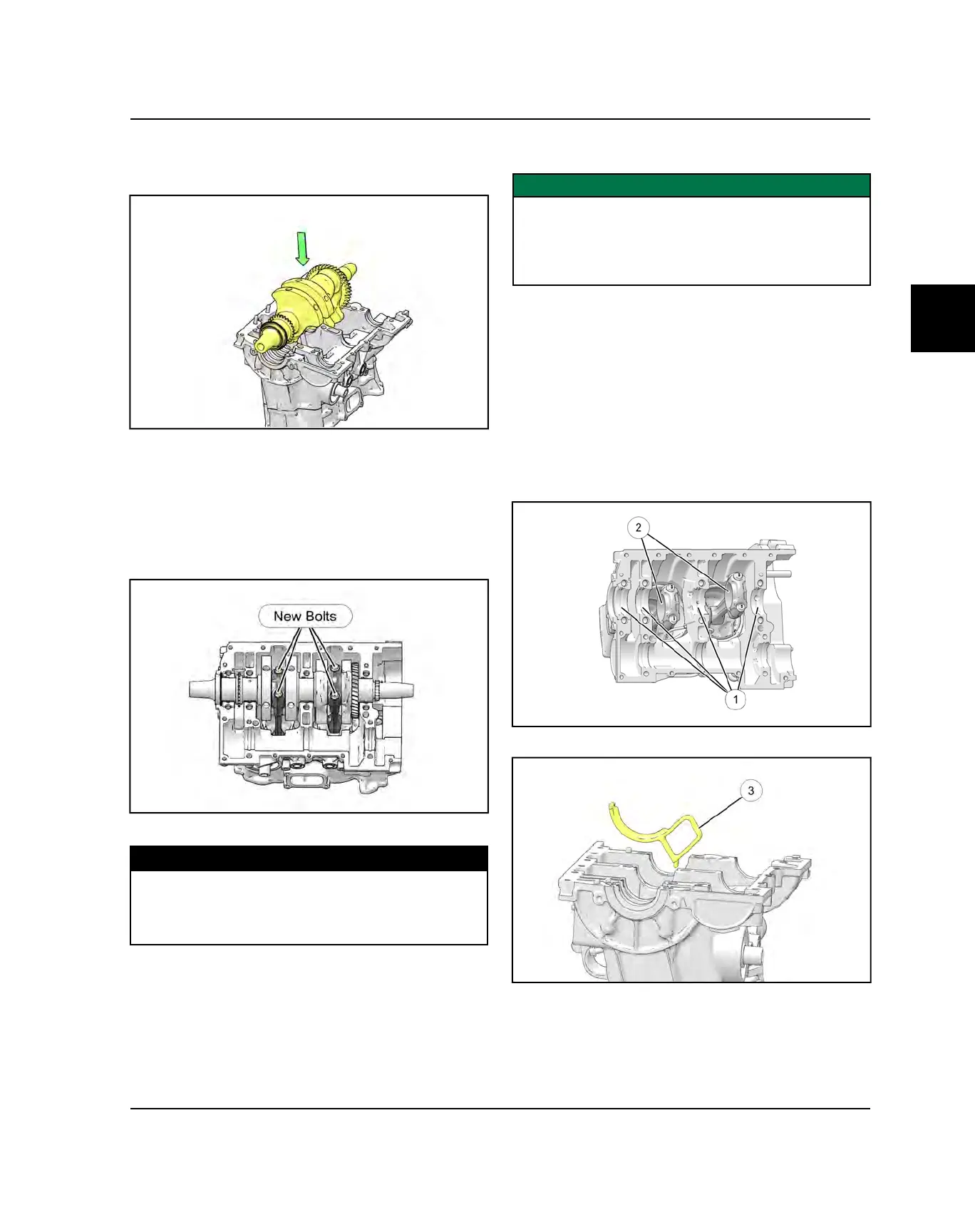 New Bolts

2

1

3