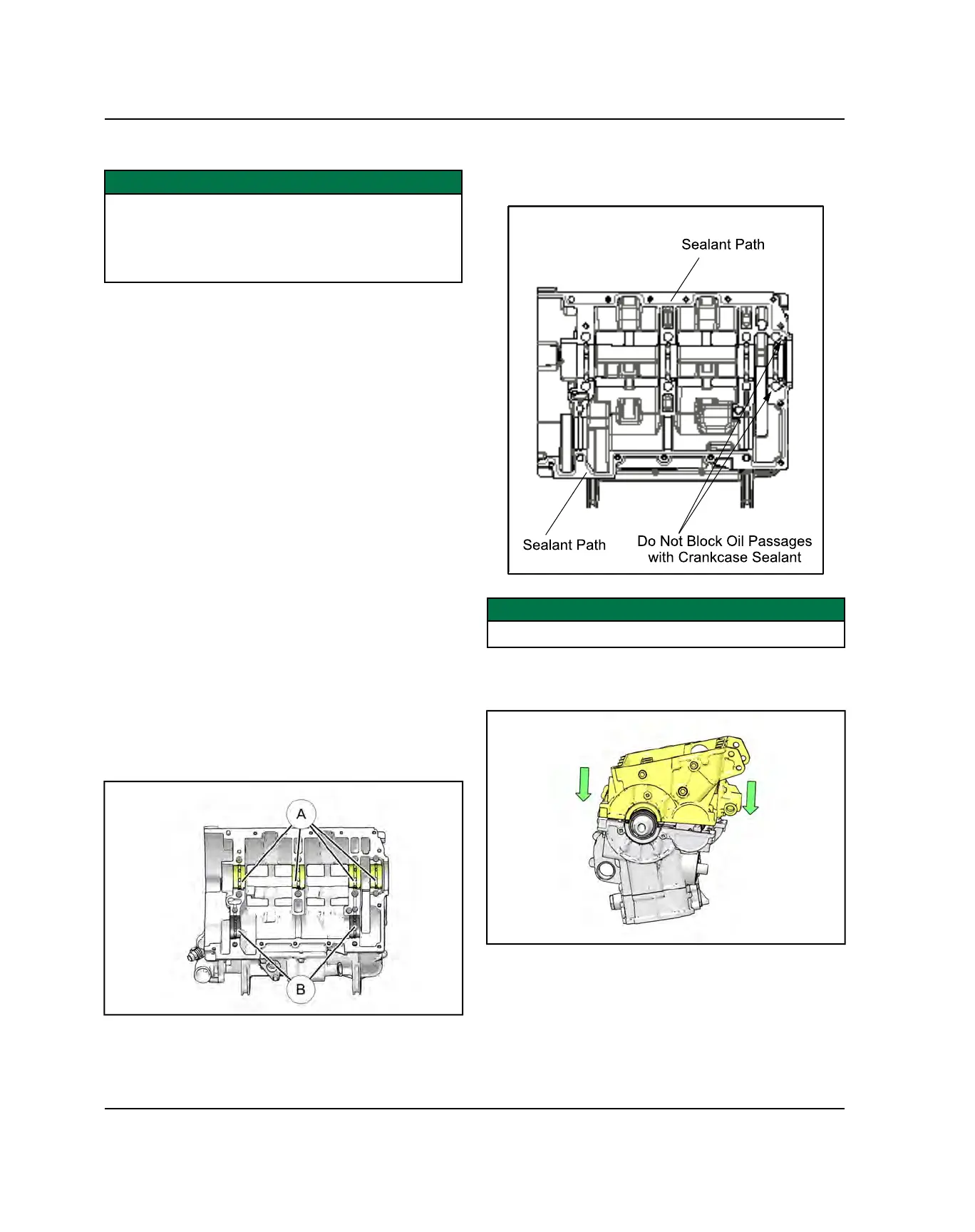 Sealant Path

Sealant Path

Do Not Block Oil Passages with Crankcase Sealant

A

B