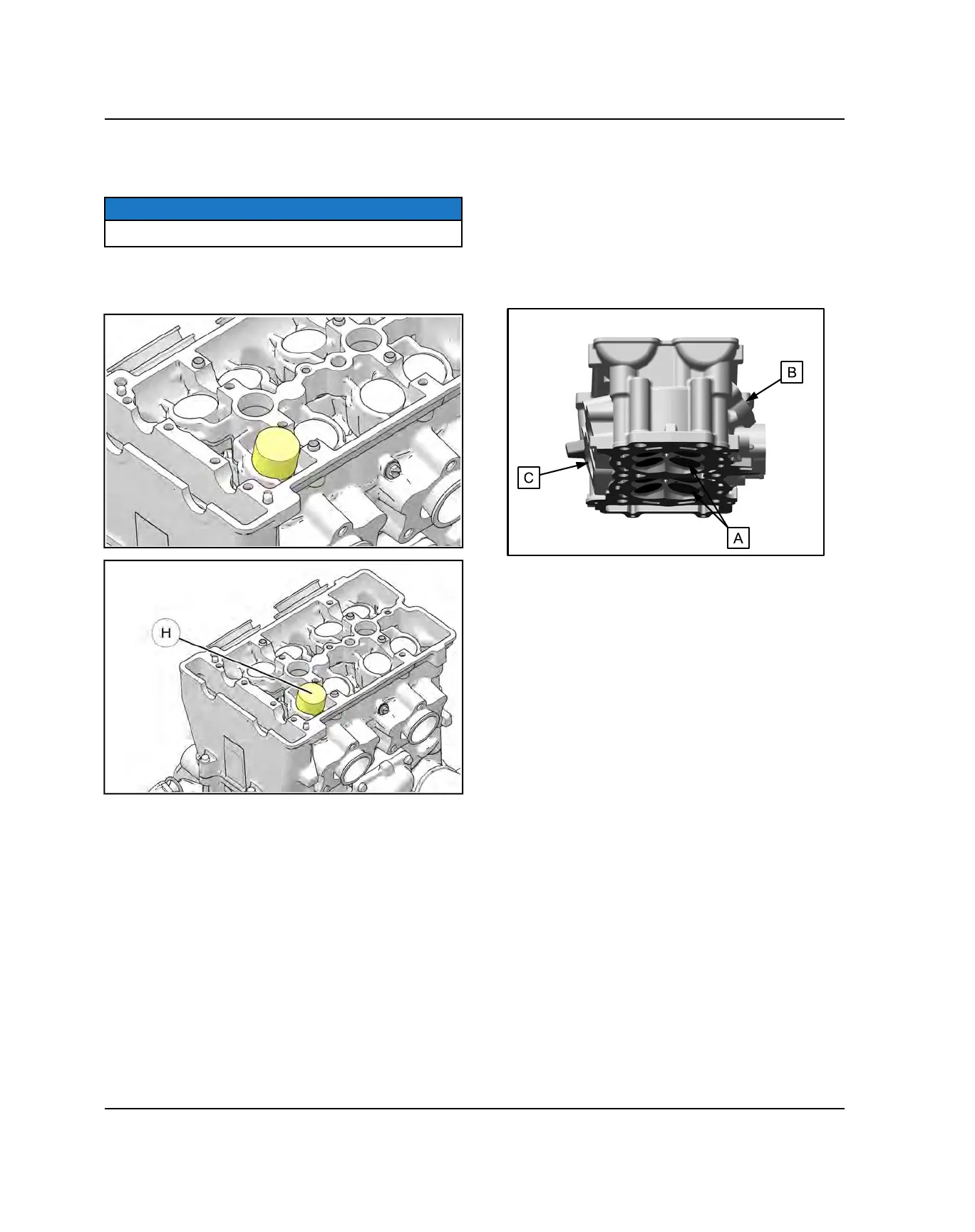 B

C

A

H