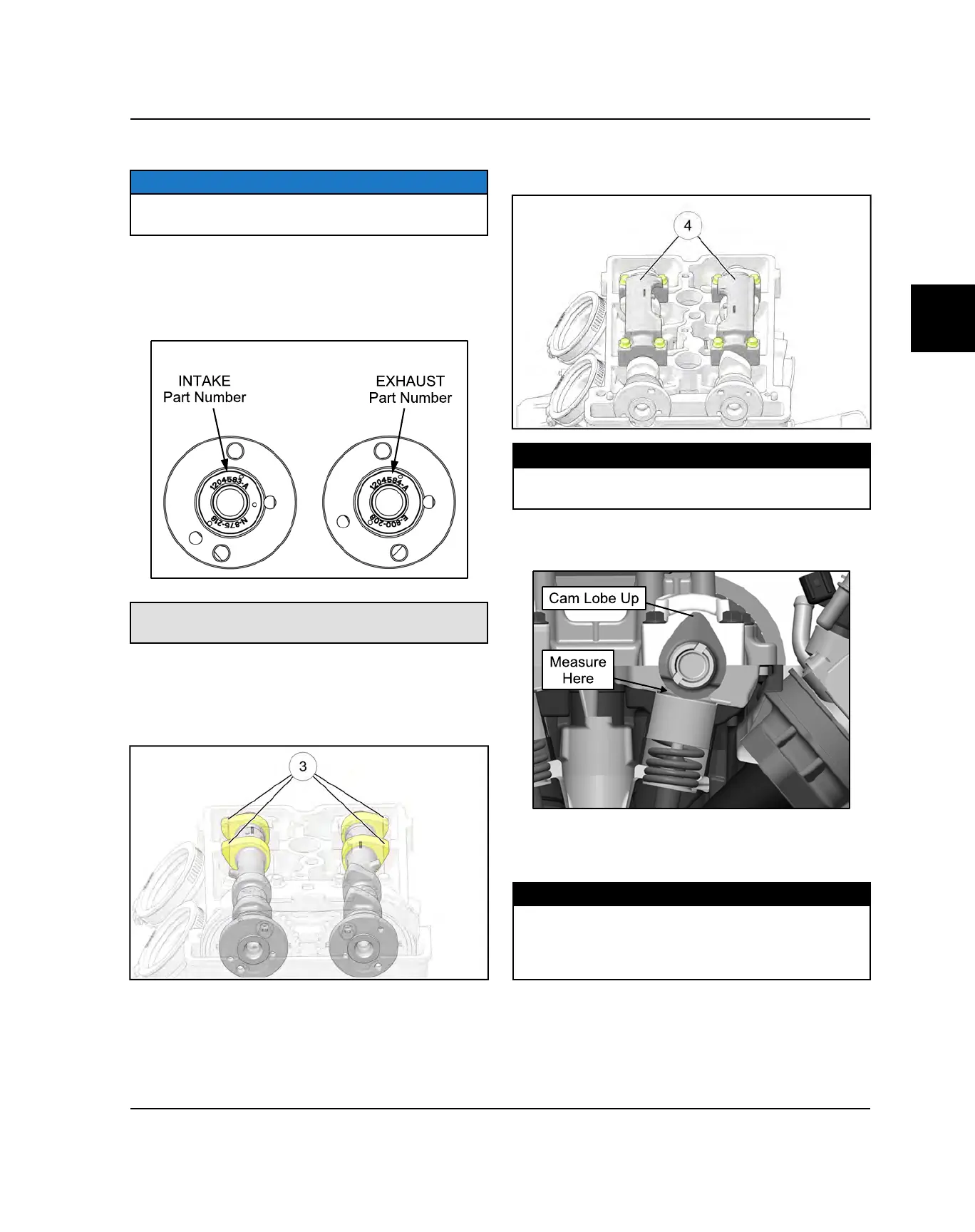 INTAKE
Part Number

EXHAUST
Part Number

1204583-A
N-975-218

1204584-A
E-800-208

3

4

Cam Lobe Up

Measure
Here