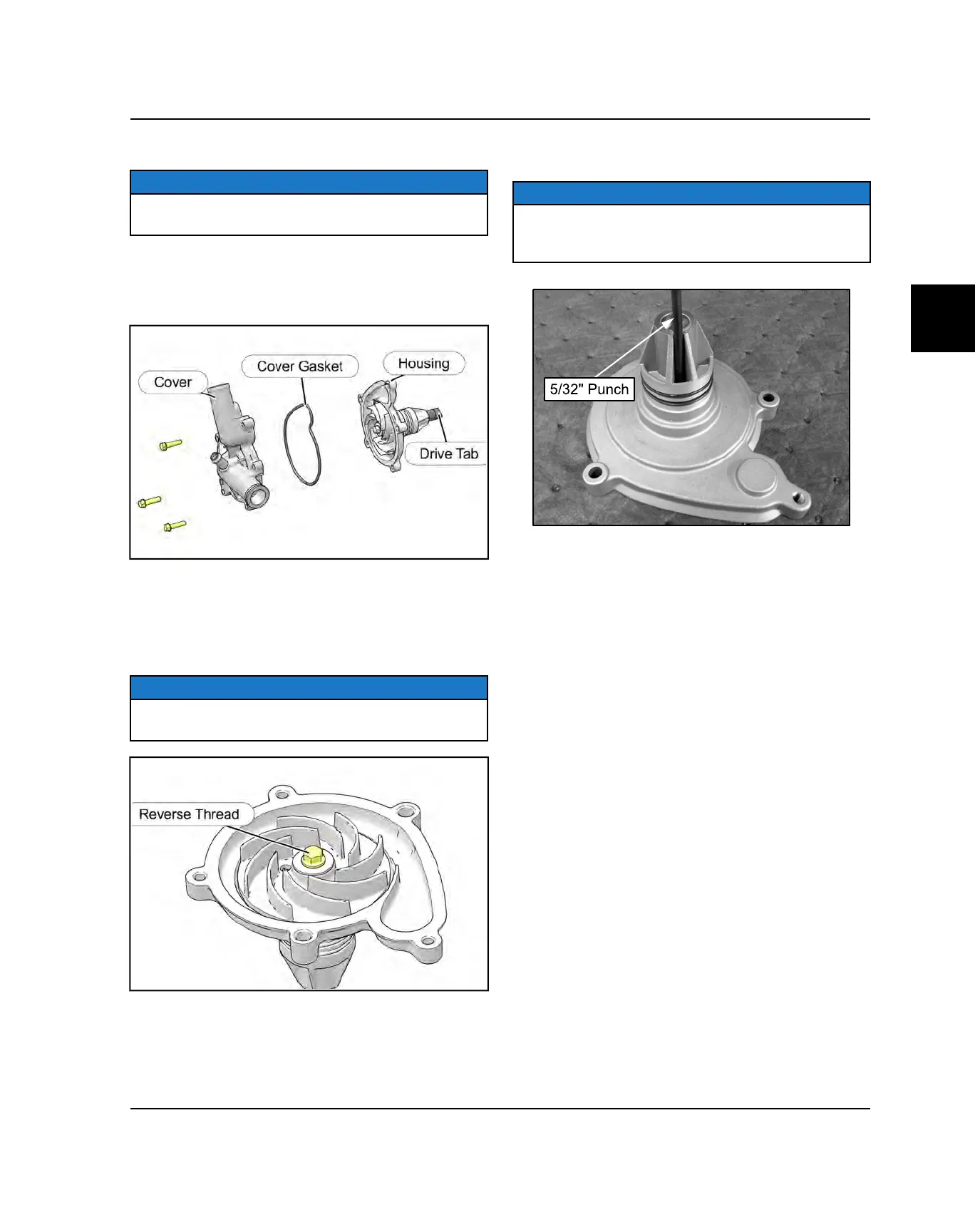 Cover

Cover Gasket

Housing

Drive Tab

Reverse Thread

5/32" Punch