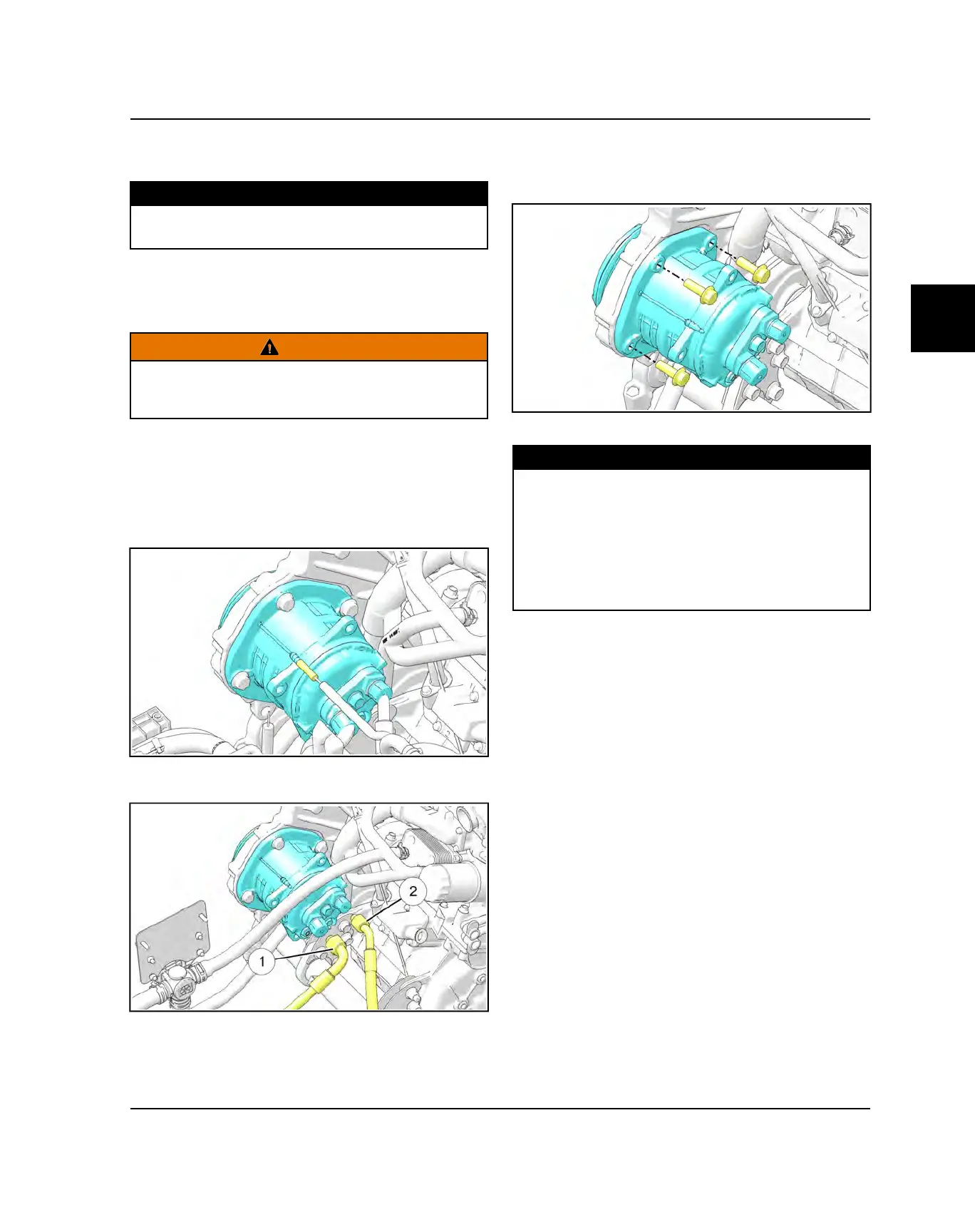 1

2